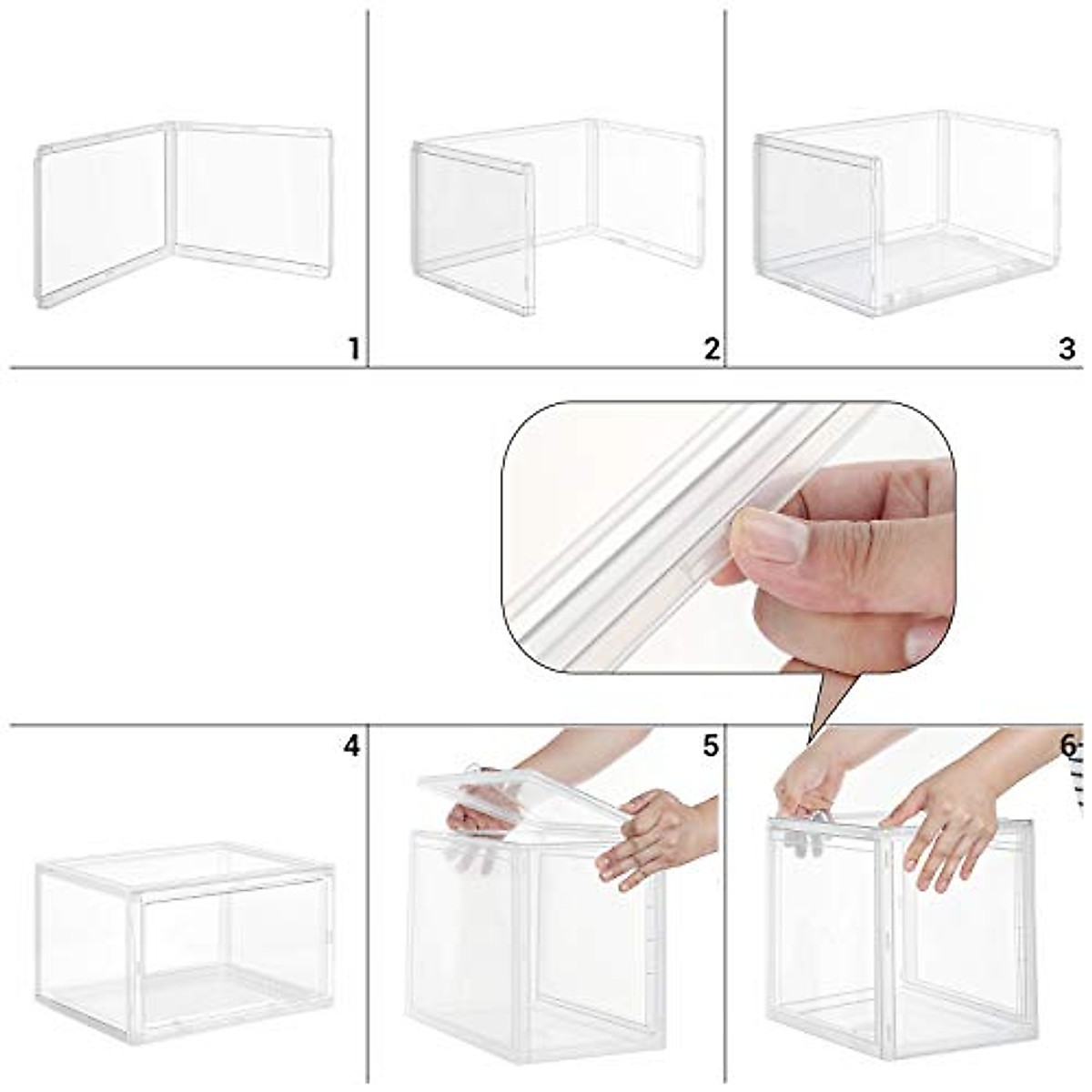 1

2

3

4

5

6