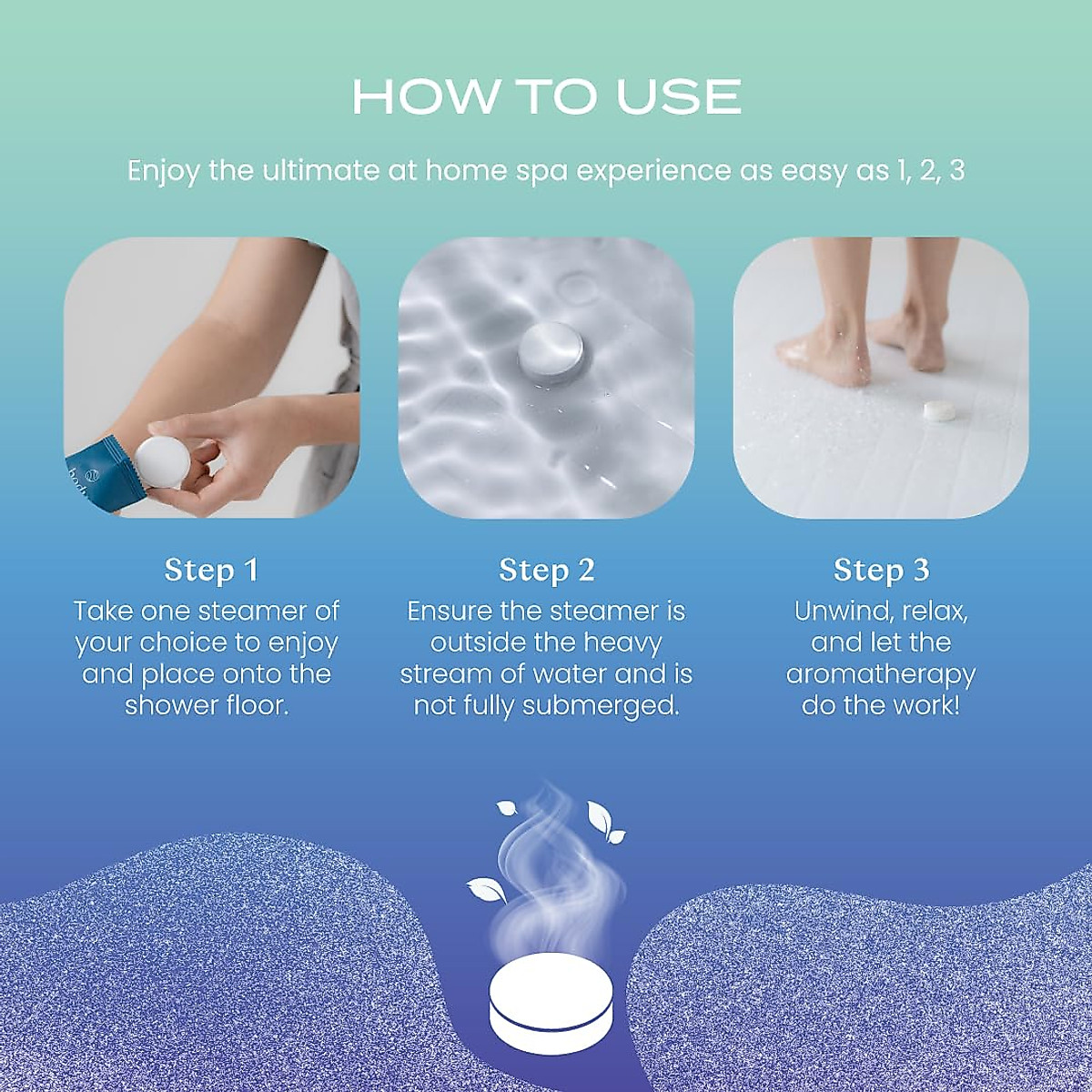 HOW TO USE

Enjoy the ultimate at home spa experience as easy as 1, 2, 3

Step 1
Take one steamer of your choice to enjoy and place onto the shower floor.

Step 2
Ensure the steamer is outside the heavy stream of water and is not fully submerged.

Step 3
Unwind, relax, and let the aromatherapy do the work!