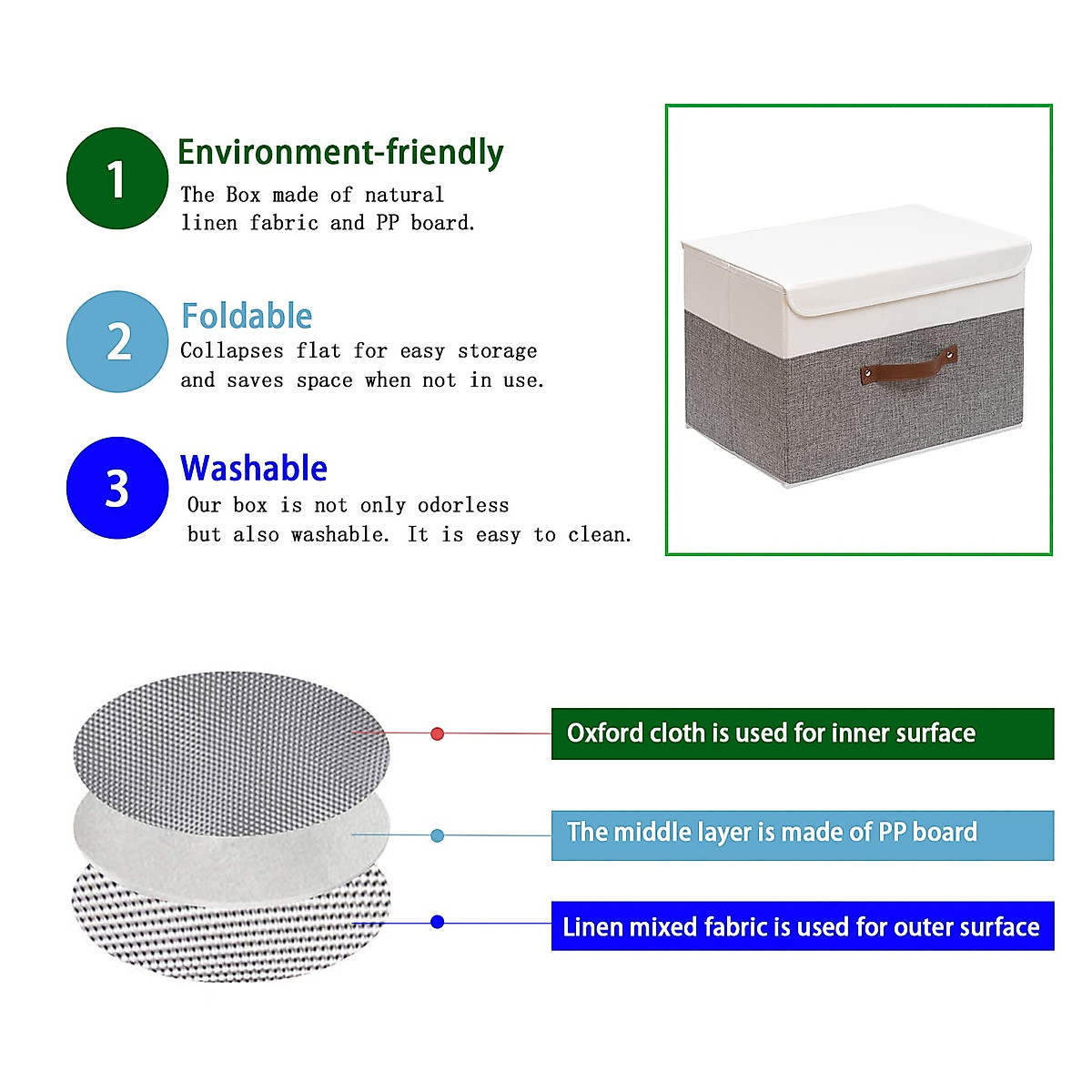 1
Environment-friendly
The Box made of natural linen fabric and PP board.

2
Foldable
Collapses flat for easy storage and saves space when not in use.

3
Washable
Our box is not only odorless but also washable. It is easy to clean.

Oxford cloth is used for inner surface

The middle layer is made of PP board

Linen mixed fabric is used for outer surface