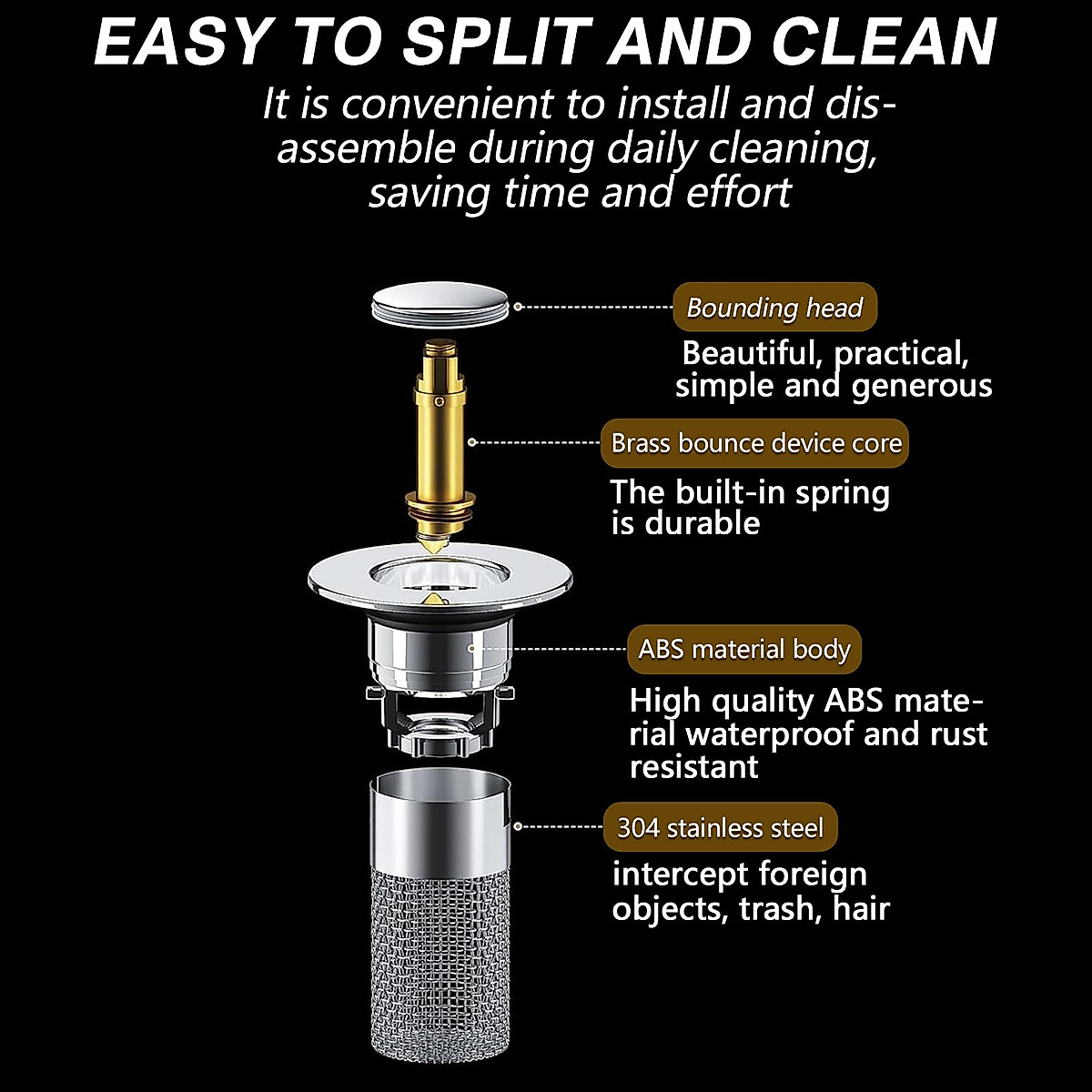 EASY TO SPLIT AND CLEAN

It is convenient to install and disassemble during daily cleaning, saving time and effort

Bounding head

Beautiful, practical, simple and generous

Brass bounce device core

The built-in spring is durable

ABS material body

High quality ABS material waterproof and rust resistant

304 stainless steel

intercept foreign objects, trash, hair