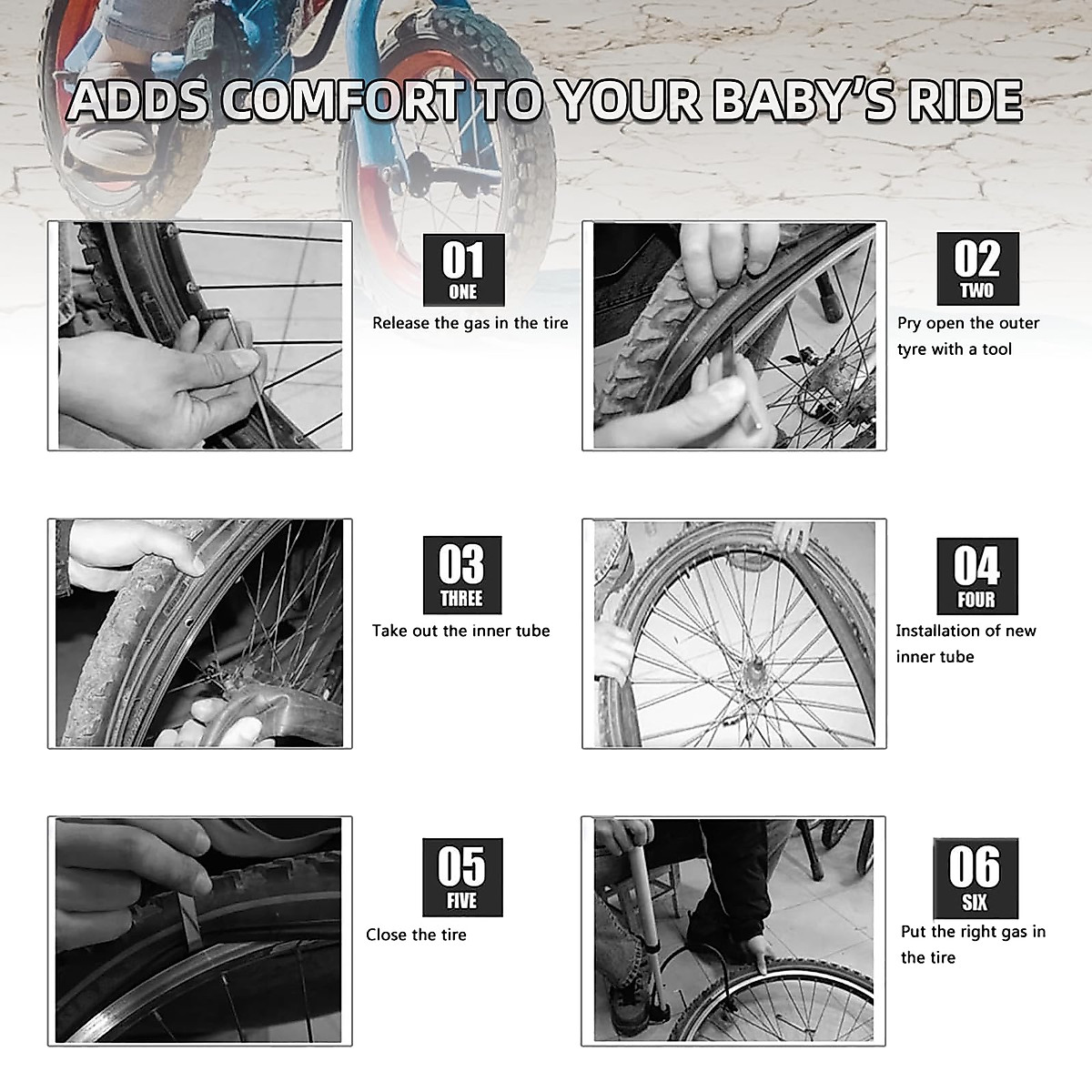 ADDS COMFORT TO YOUR BABY'S RIDE

01
ONE
Release the gas in the tire

02
TWO
Pry open the outer tyre with a tool

03
THREE
Take out the inner tube

04
FOUR
Installation of new inner tube

05
FIVE
Close the tire

06
SIX
Put the right gas in the tire