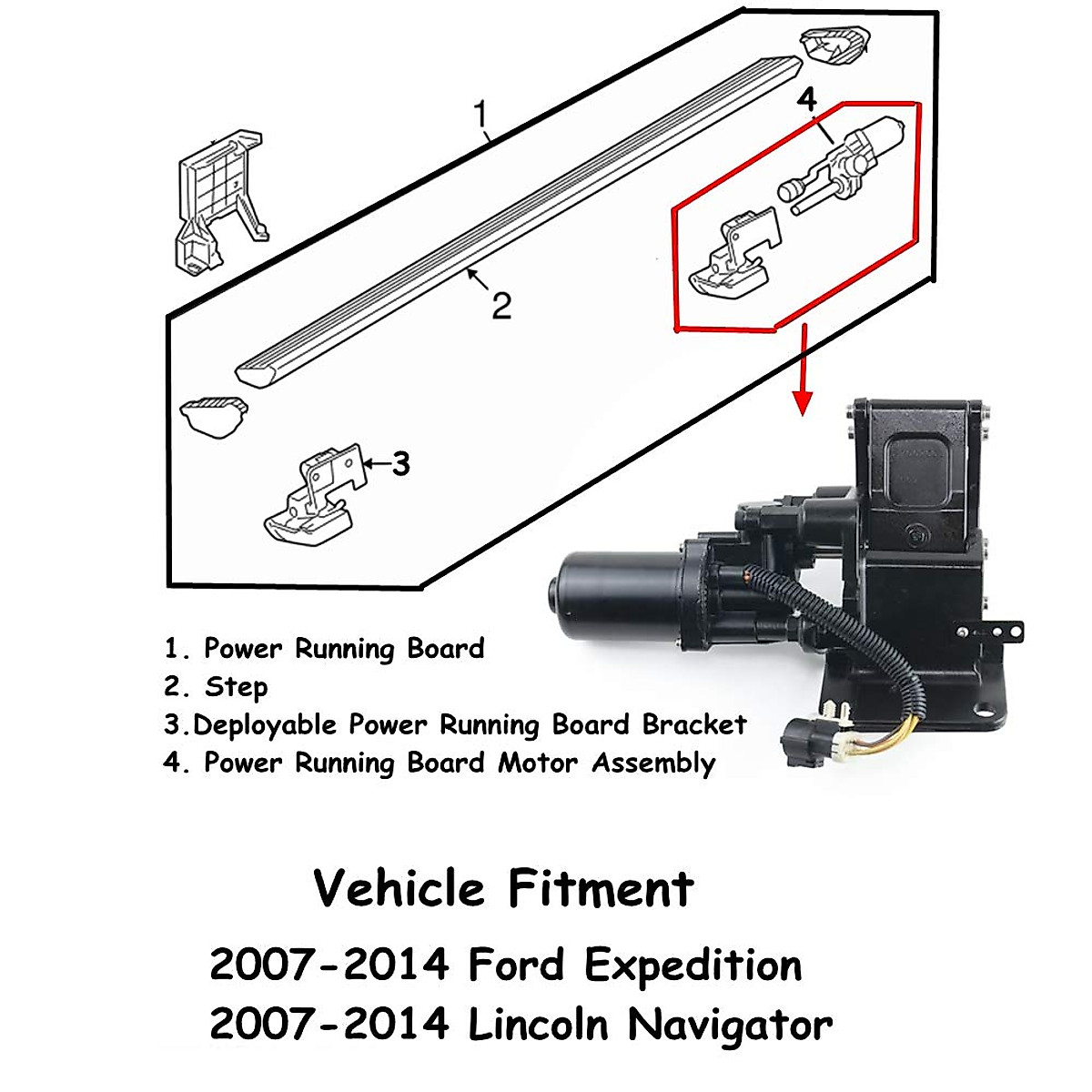 1

4

2

3

1. Power Running Board
2. Step
3.Deployable Power Running Board Bracket
4. Power Running Board Motor Assembly

Vehicle Fitment

2007-2014 Ford Expedition
2007-2014 Lincoln Navigator