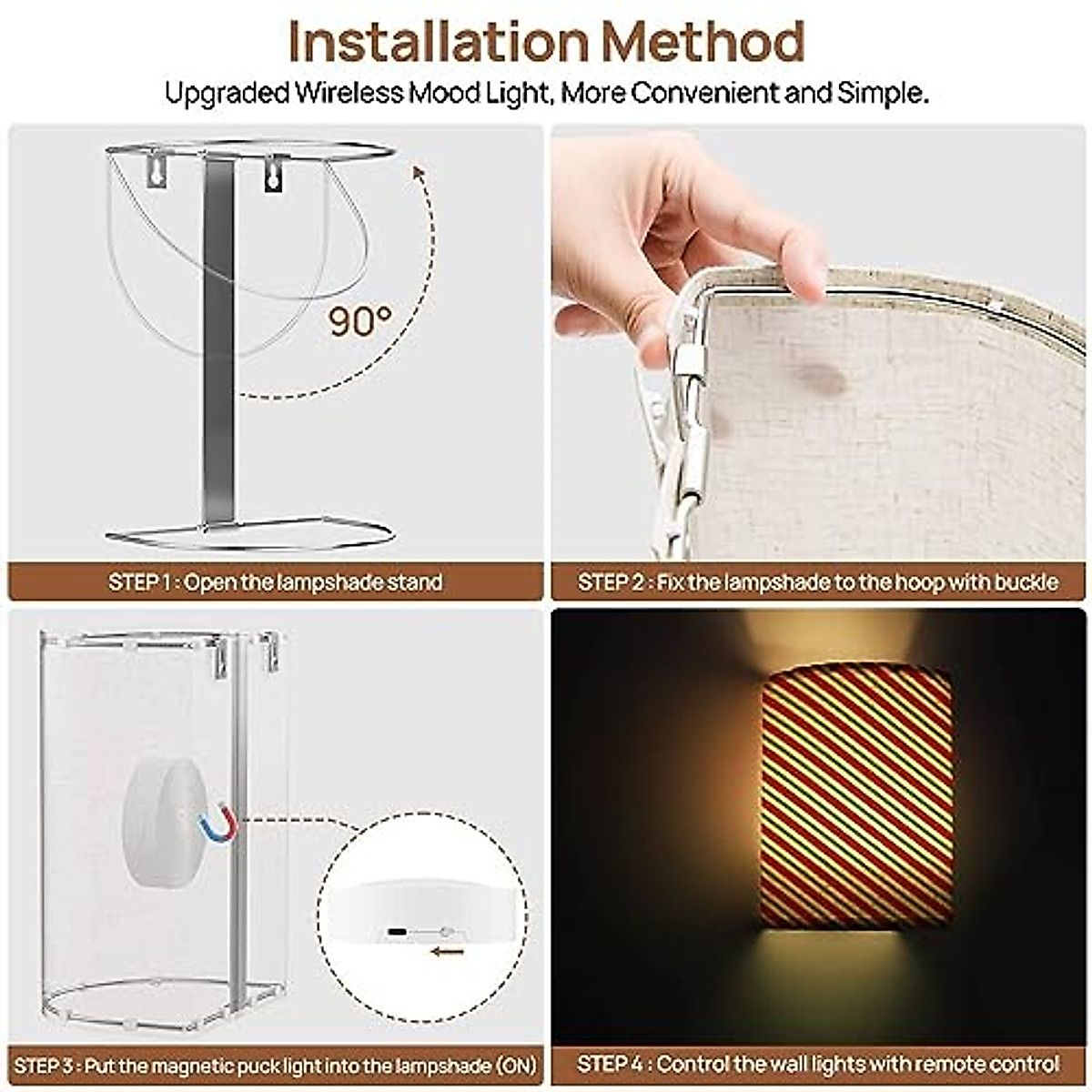 Installation Method

Upgraded Wireless Mood Light, More Convenient and Simple.

90°

STEP 1 : Open the lampshade stand

STEP 2 : Fix the lampshade to the hoop with buckle

STEP 3 : Put the magnetic puck light into the lampshade (ON)

STEP 4 : Control the wall lights with remote control