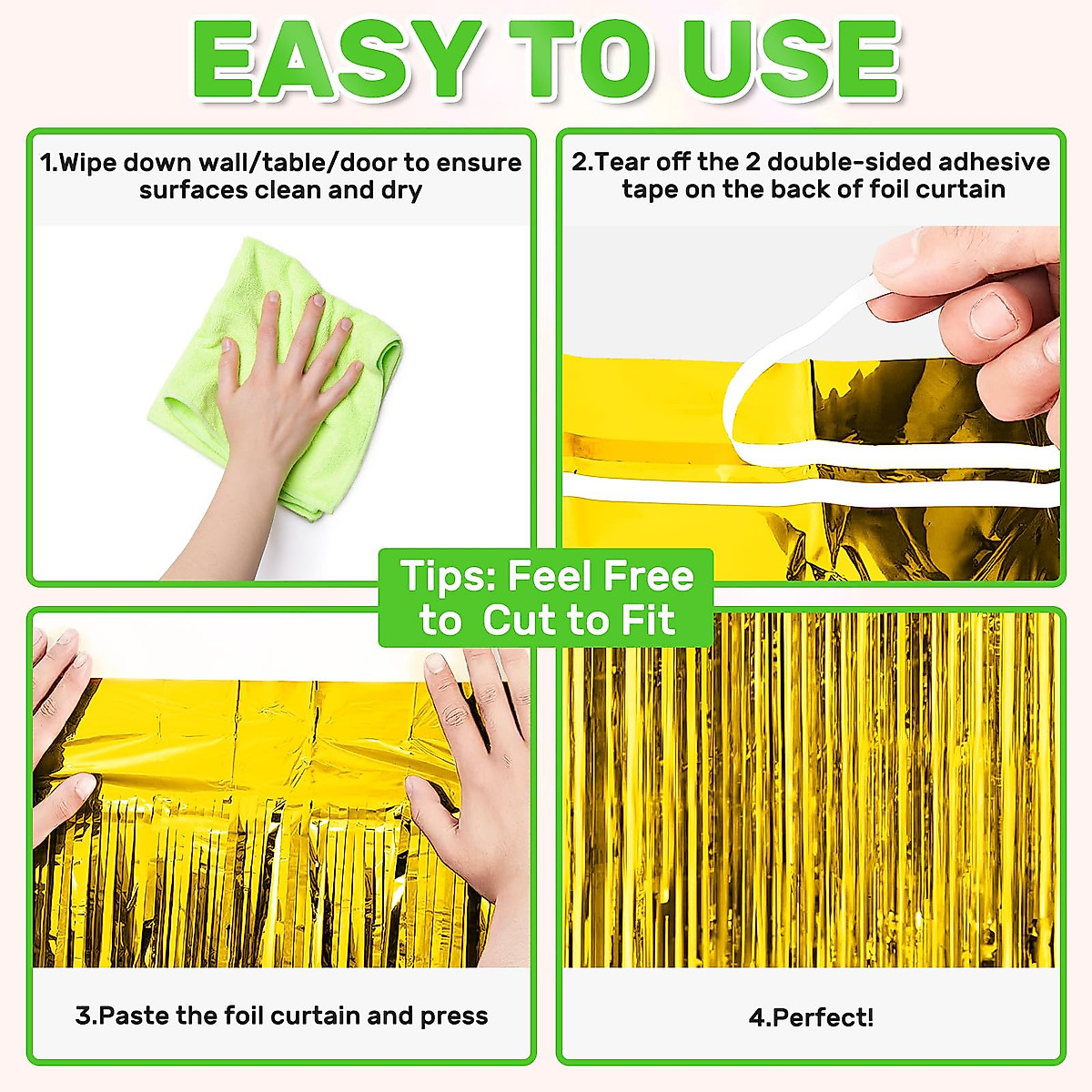 EASY TO USE

1.Wipe down wall/table/door to ensure surfaces clean and dry

2.Tear off the 2 double-sided adhesive tape on the back of foil curtain

Tips: Feel Free to Cut to Fit

3.Paste the foil curtain and press

4.Perfect!