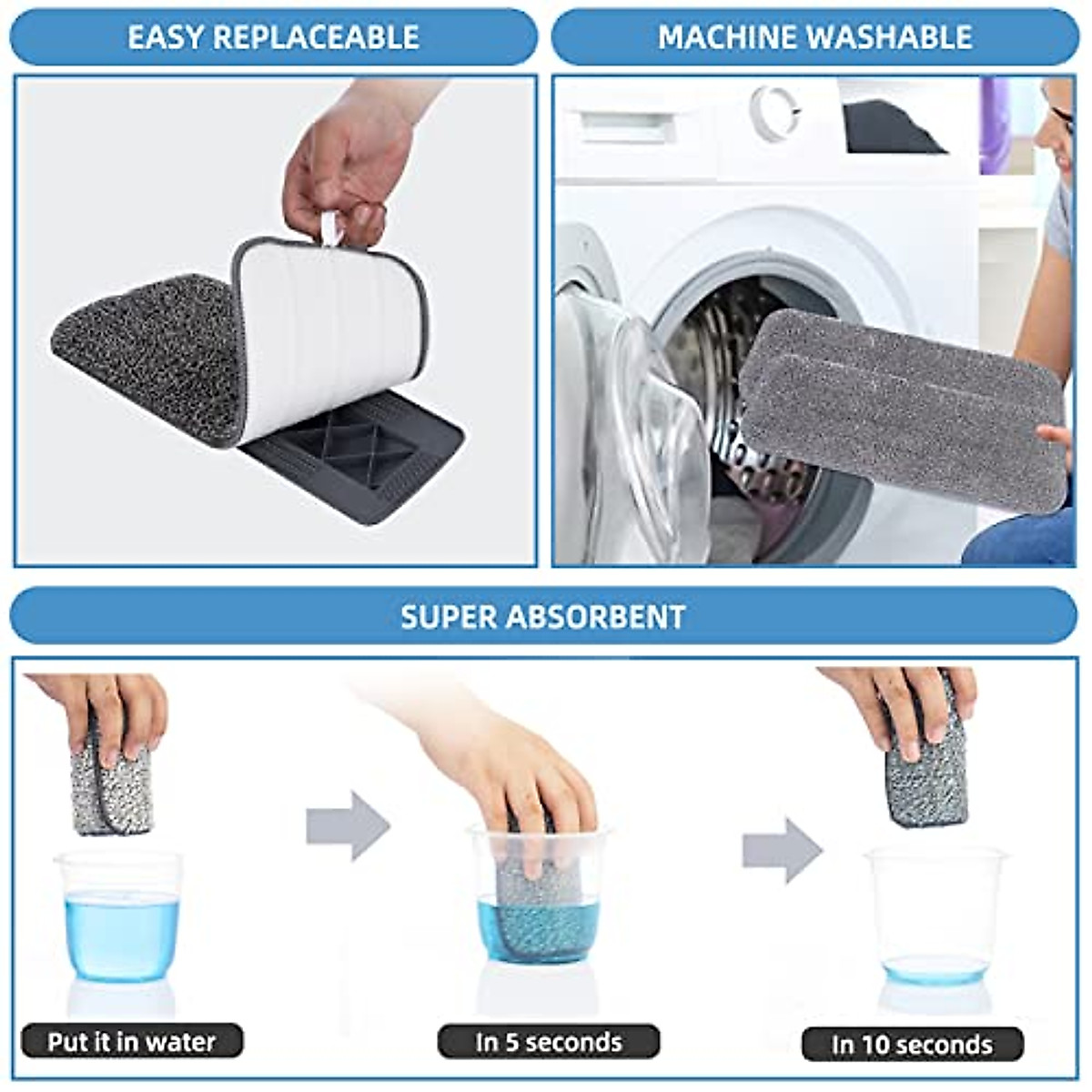 EASY REPLACEABLE

MACHINE WASHABLE

SUPER ABSORBENT

Put it in water

In 5 seconds

In 10 seconds