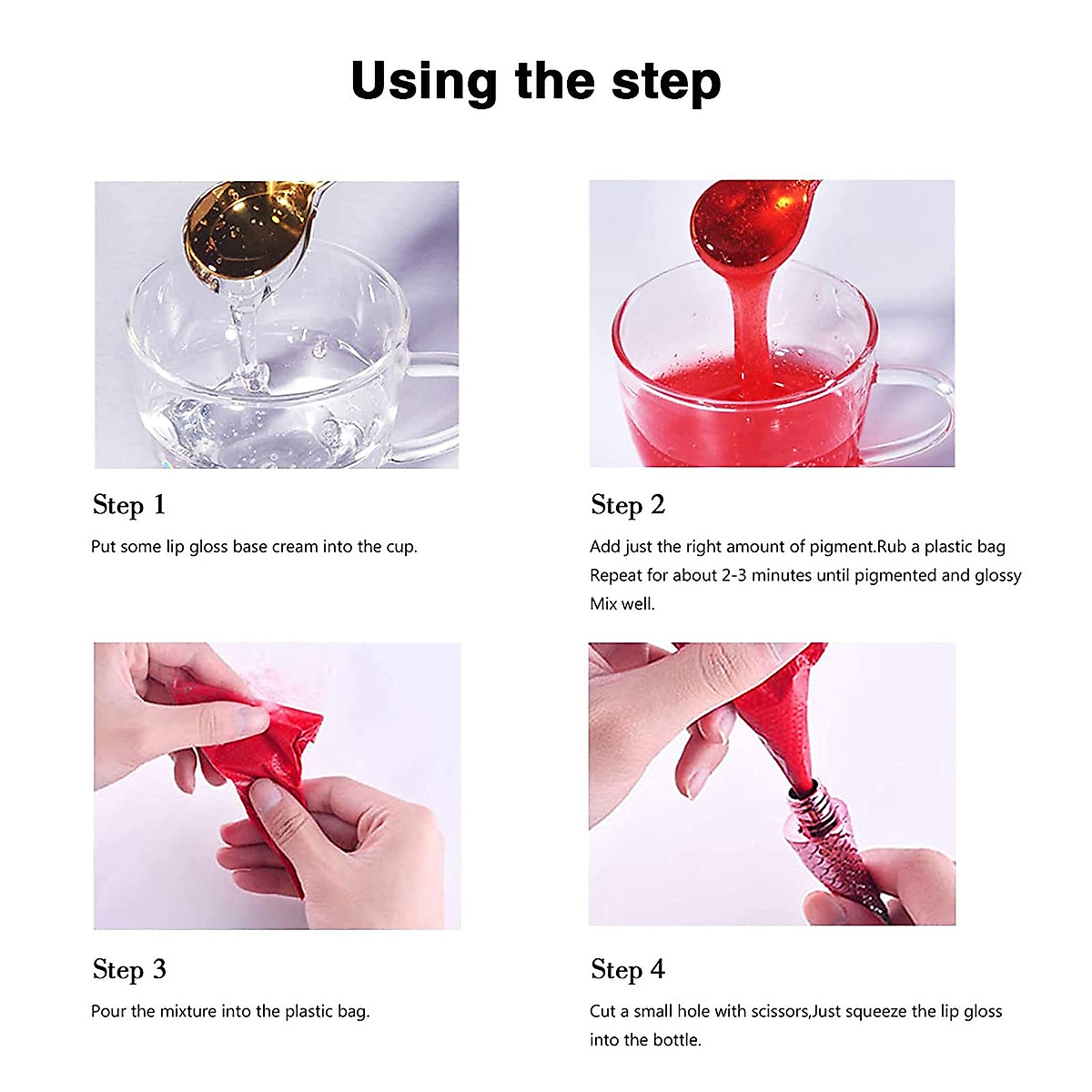 Using the step

Step 1

Put some lip gloss base cream into the cup.

Step 2

Add just the right amount of pigment.Rub a plastic bag Repeat for about 2-3 minutes until pigmented and glossy Mix well.

Step 3

Pour the mixture into the plastic bag.

Step 4

Cut a small hole with scissors,Just squeeze the lip gloss into the bottle.