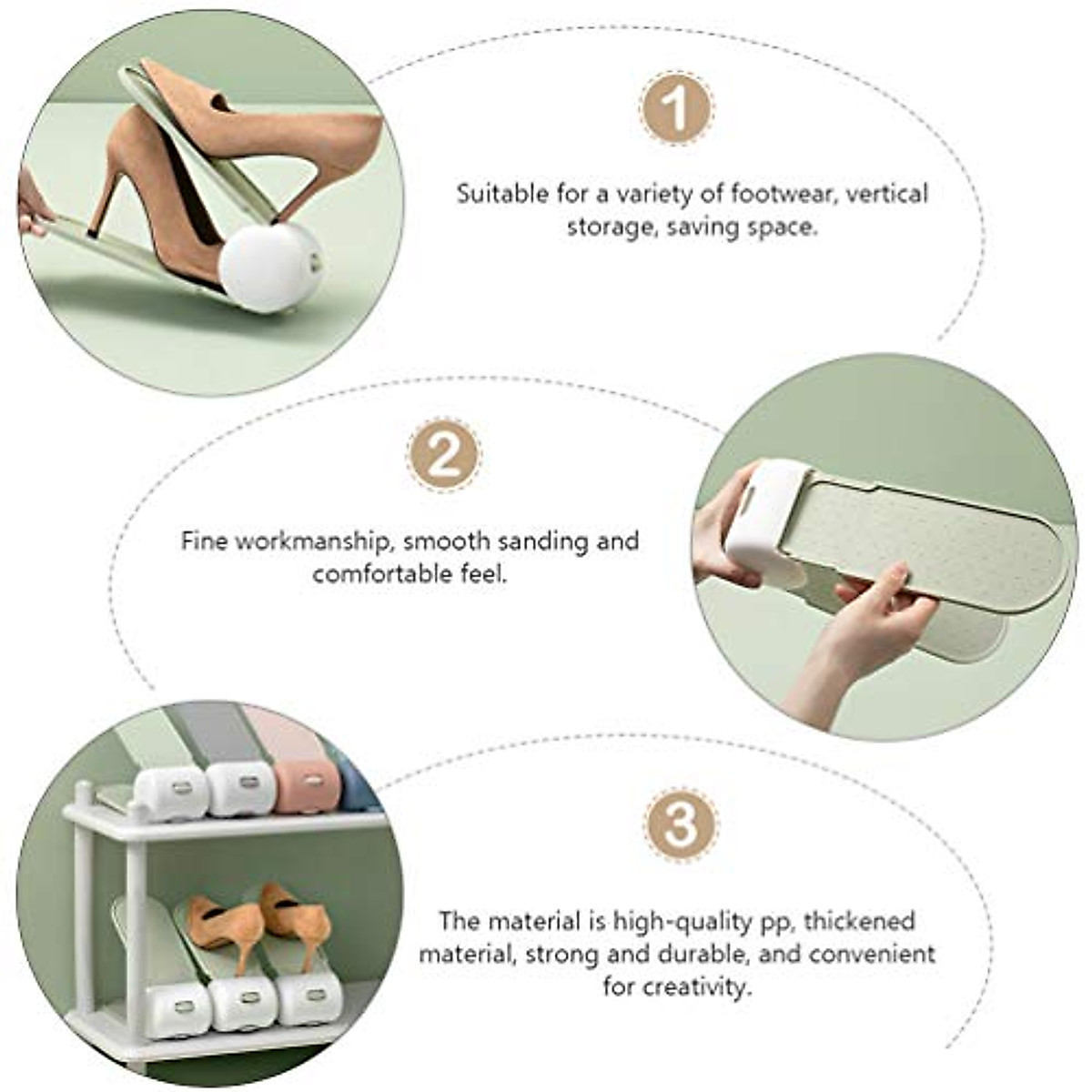 1

Suitable for a variety of footwear, vertical storage, saving space.

2

Fine workmanship, smooth sanding and comfortable feel.

3

The material is high-quality pp, thickened material, strong and durable, and convenient for creativity.