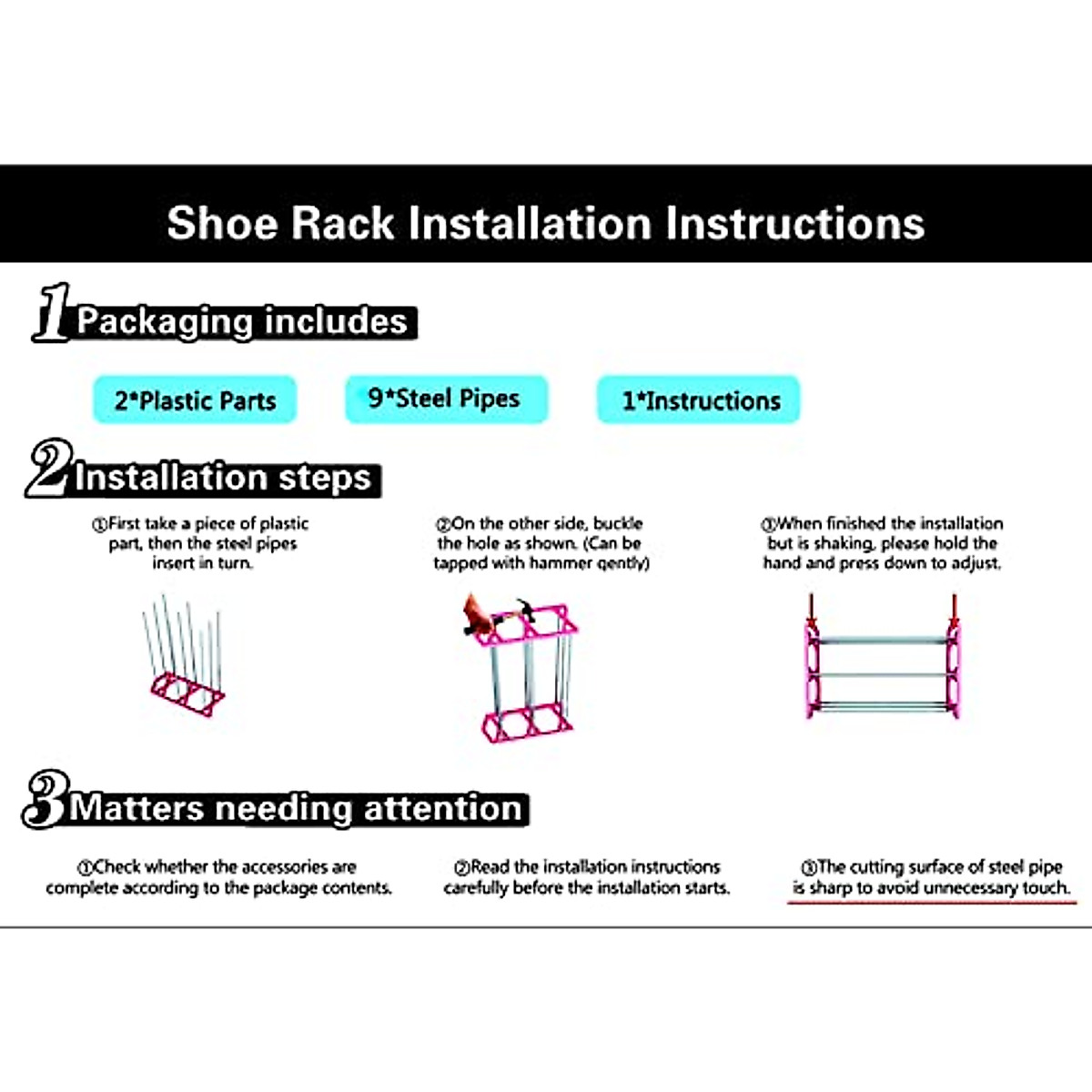 Shoe Rack Installation Instructions

1 Packaging includes

2*Plastic Parts

9*Steel Pipes

1*Instructions

2 Installation steps

①First take a piece of plastic part, then the steel pipes insert in turn.

②On the other side, buckle the hole as shown. (Can be tapped with hammer gently)

③When finished the installation but is shaking, please hold the hand and press down to adjust.

3 Matters needing attention

①Check whether the accessories are complete according to the package contents.

②Read the installation instructions carefully before the installation starts.

③The cutting surface of steel pipe is sharp to avoid unnecessary touch.