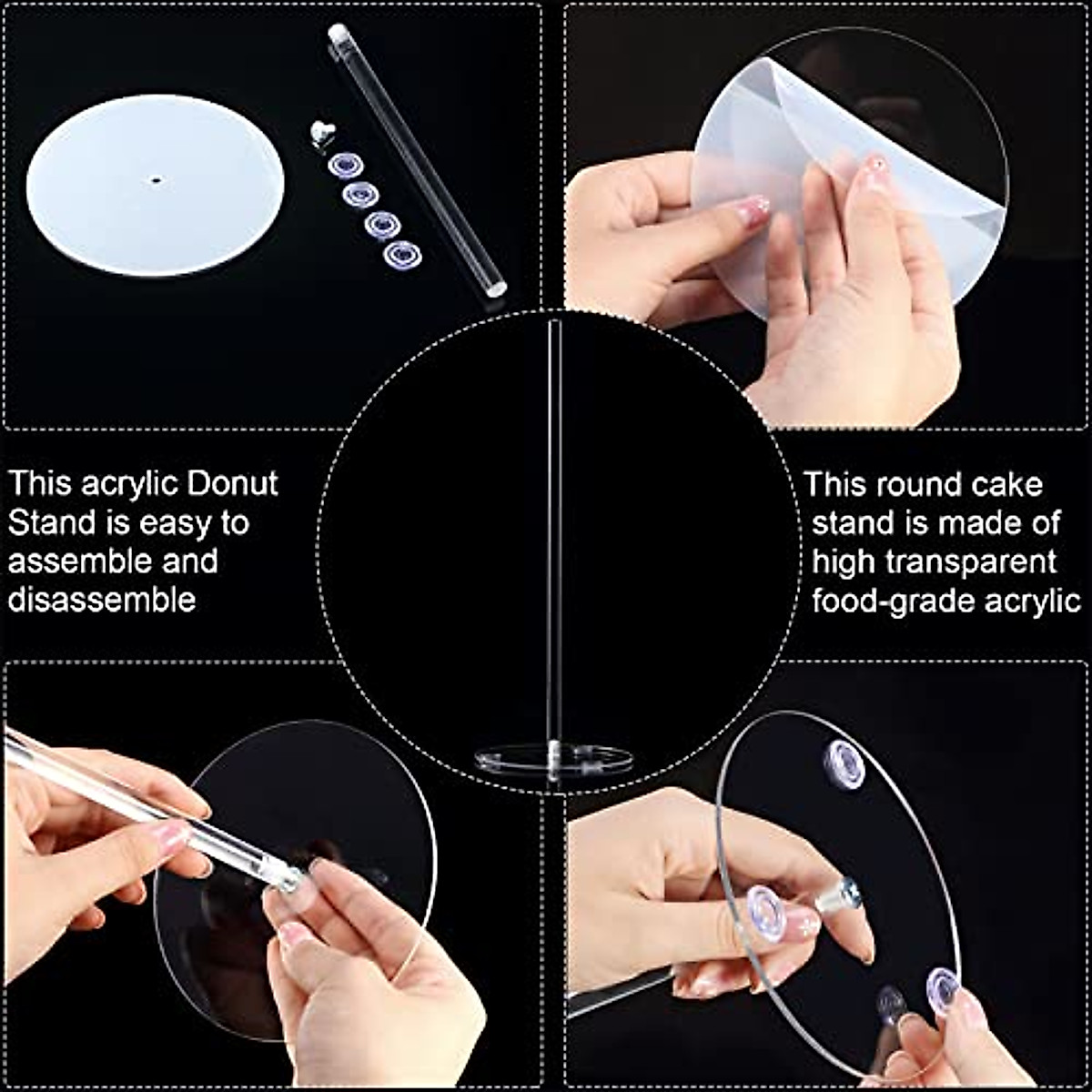 This acrylic Donut Stand is easy to assemble and disassemble

This round cake stand is made of high transparent food-grade acrylic