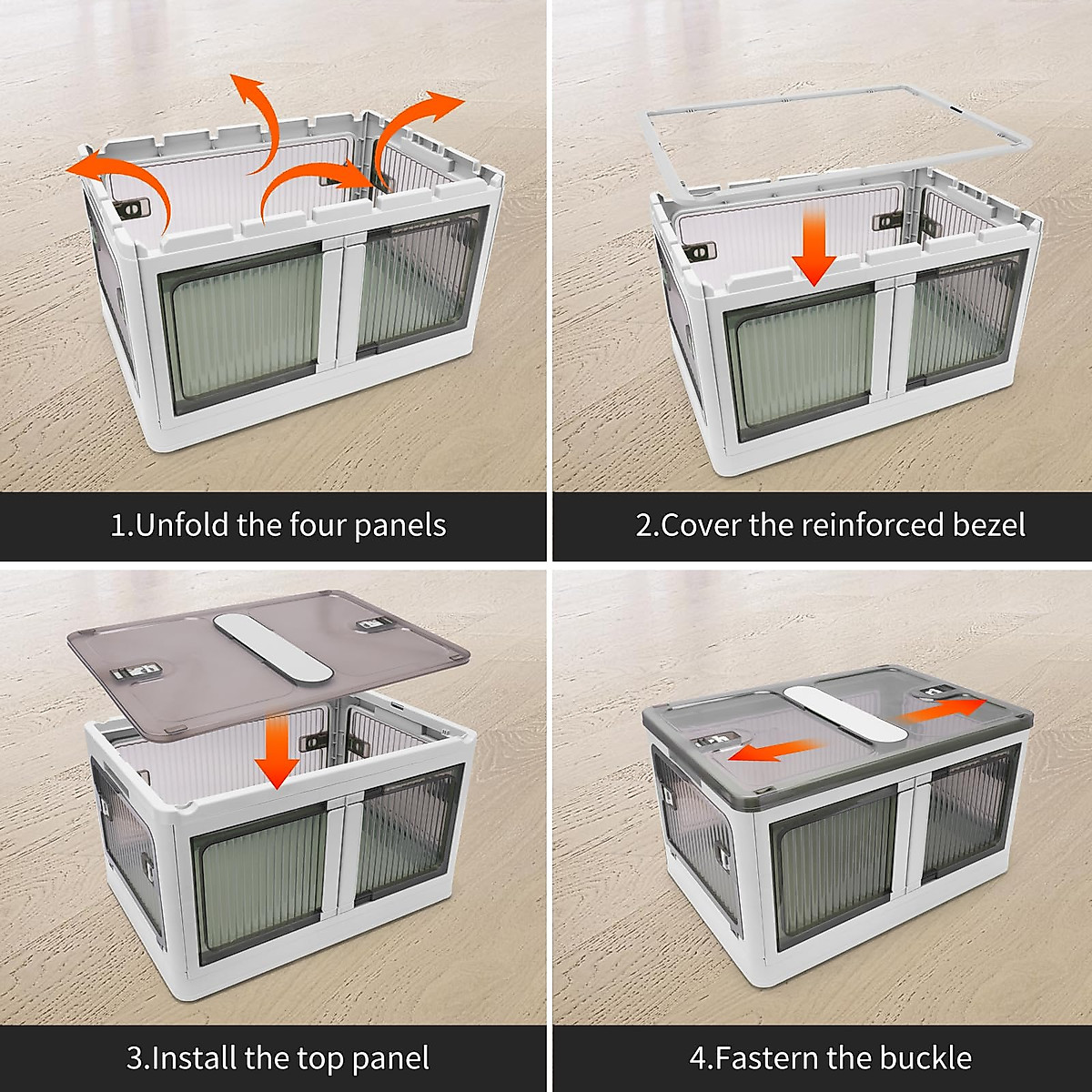 1.Unfold the four panels

2.Cover the reinforced bezel

3.Install the top panel

4.Fastern the buckle