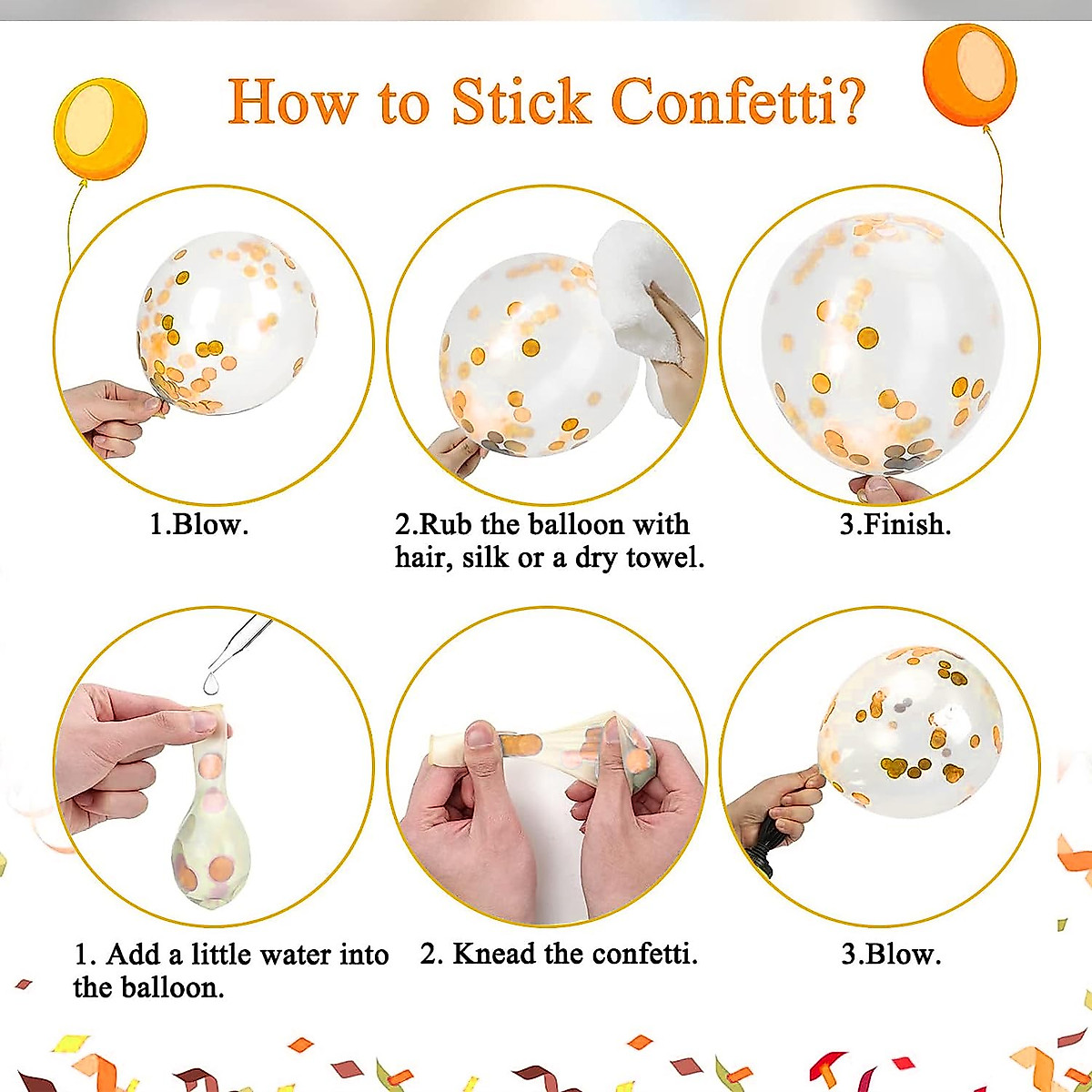 How to Stick Confetti?

1.Blow.

2.Rub the balloon with hair, silk or a dry towel.

3.Finish.

1. Add a little water into the balloon.

2. Knead the confetti.

3.Blow.