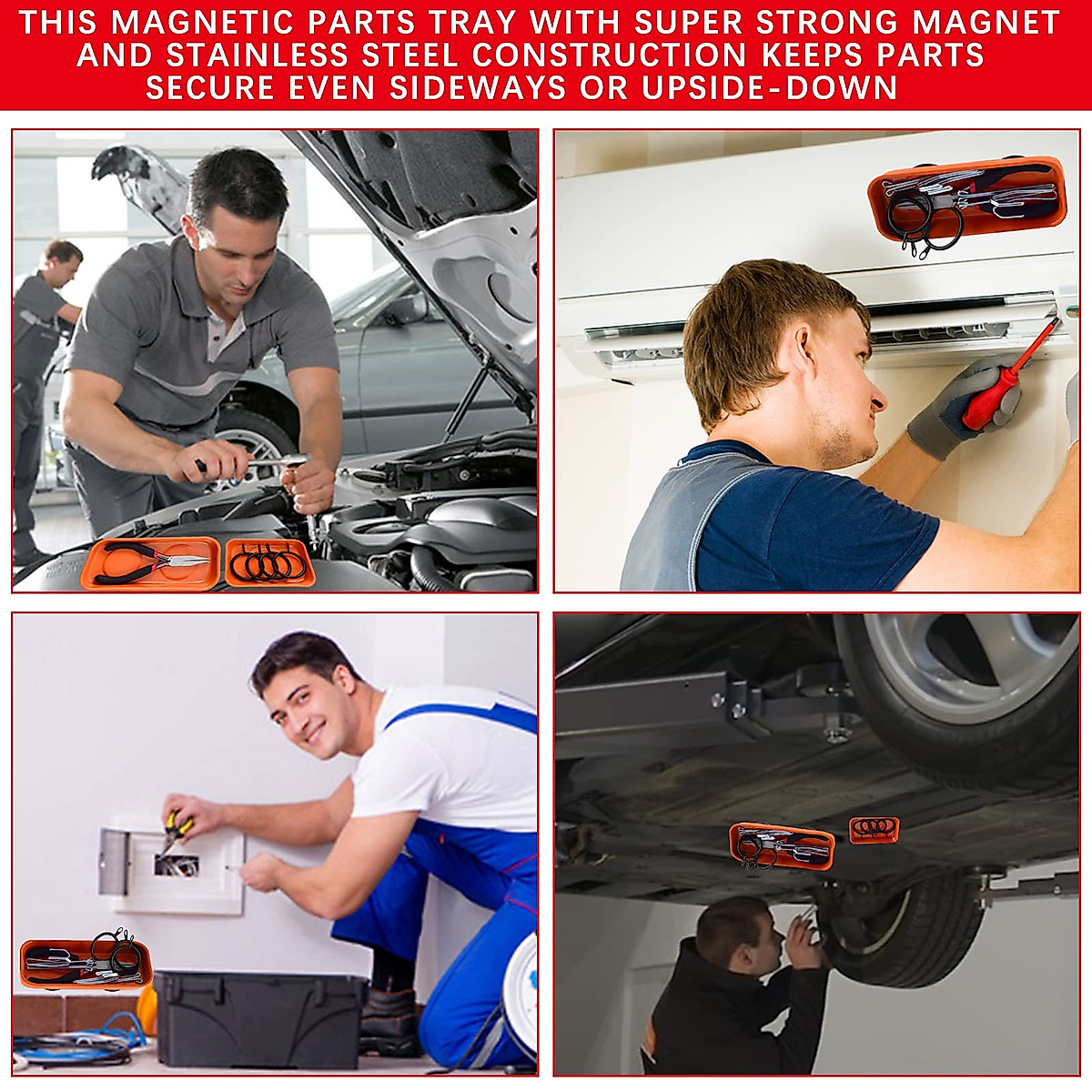 THIS MAGNETIC PARTS TRAY WITH SUPER STRONG MAGNET AND STAINLESS STEEL CONSTRUCTION KEEPS PARTS SECURE EVEN SIDEWAYS OR UPSIDE-DOWN