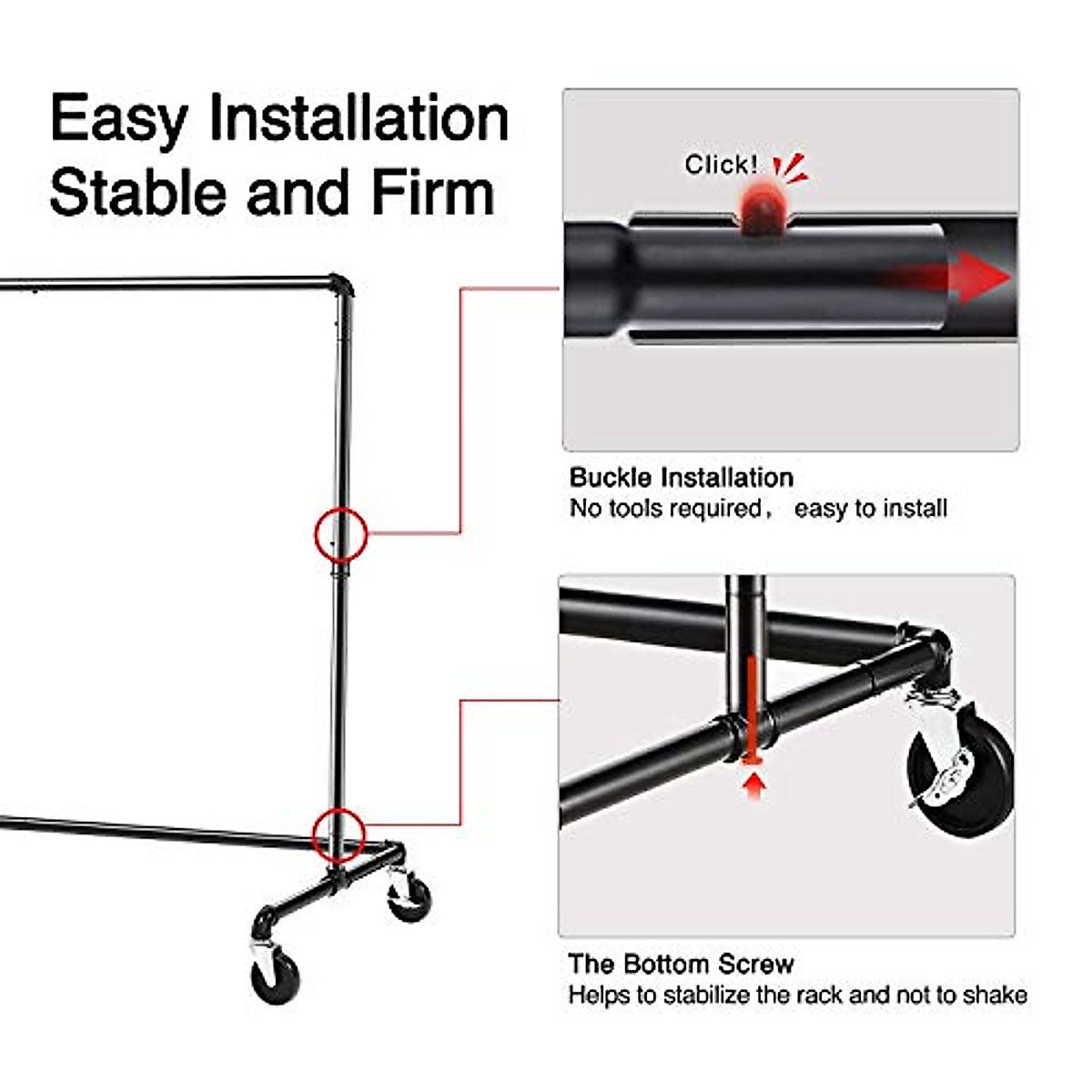 Easy Installation
Stable and Firm

Click!

Buckle Installation
No tools required， easy to install

The Bottom Screw
Helps to stabilize the rack and not to shake