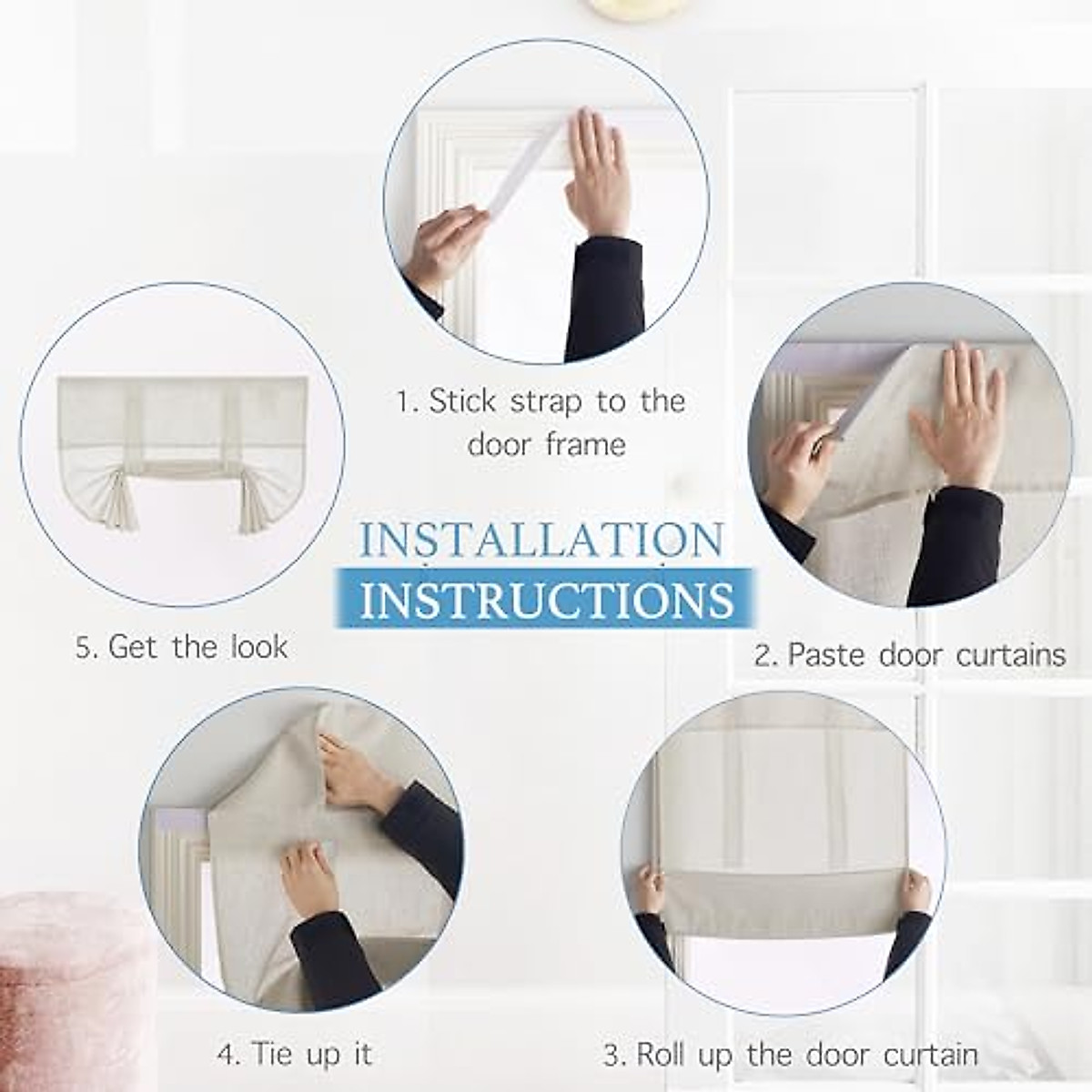 1. Stick strap to the door frame

5. Get the look

INSTALLATION
INSTRUCTIONS

2. Paste door curtains

4. Tie up it

3. Roll up the door curtain