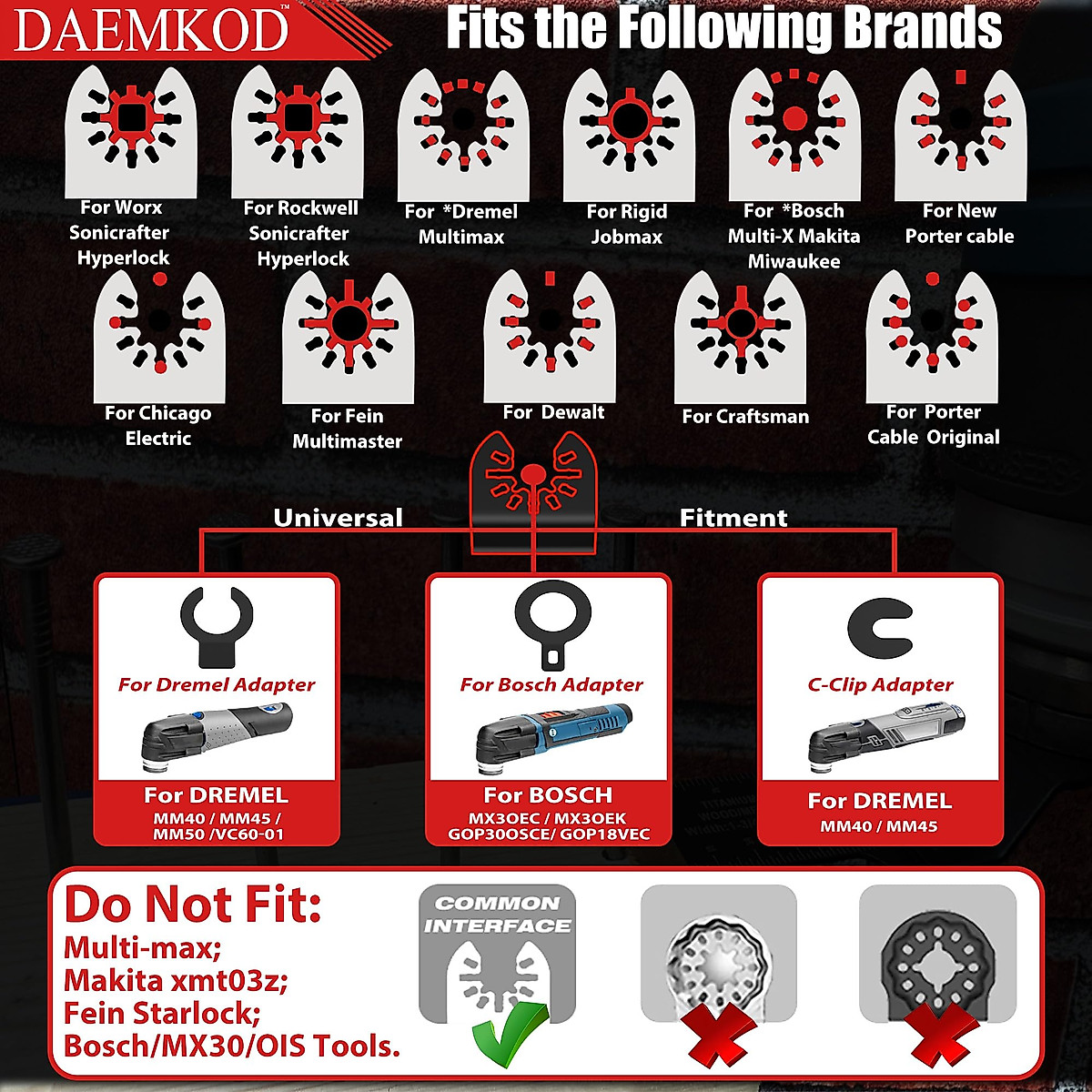 DAEMKOD™

Fits the Following Brands

For Worx Sonicrafter Hyperlock

For Rockwell Sonicrafter Hyperlock

For *Dremel Multimax

For Rigid Jobmax

For *Bosch Multi-X Makita Miwaukee

For New Porter cable

For Chicago Electric

For Fein Multimaster

For Dewalt

For Craftsman

For Porter Cable Original

Universal

Fitment

For Dremel Adapter

For DREMEL
MM40 / MM45 / MM50 /VC60-01

For Bosch Adapter

For BOSCH
MX30EC / MX30EK
GOP30OSCE/ GOP18VEC

C-Clip Adapter

For DREMEL
MM40 / MM45

Do Not Fit:
Multi-max;
Makita xmt03z;
Fein Starlock;
Bosch/MX30/OIS Tools.

COMMON INTERFACE