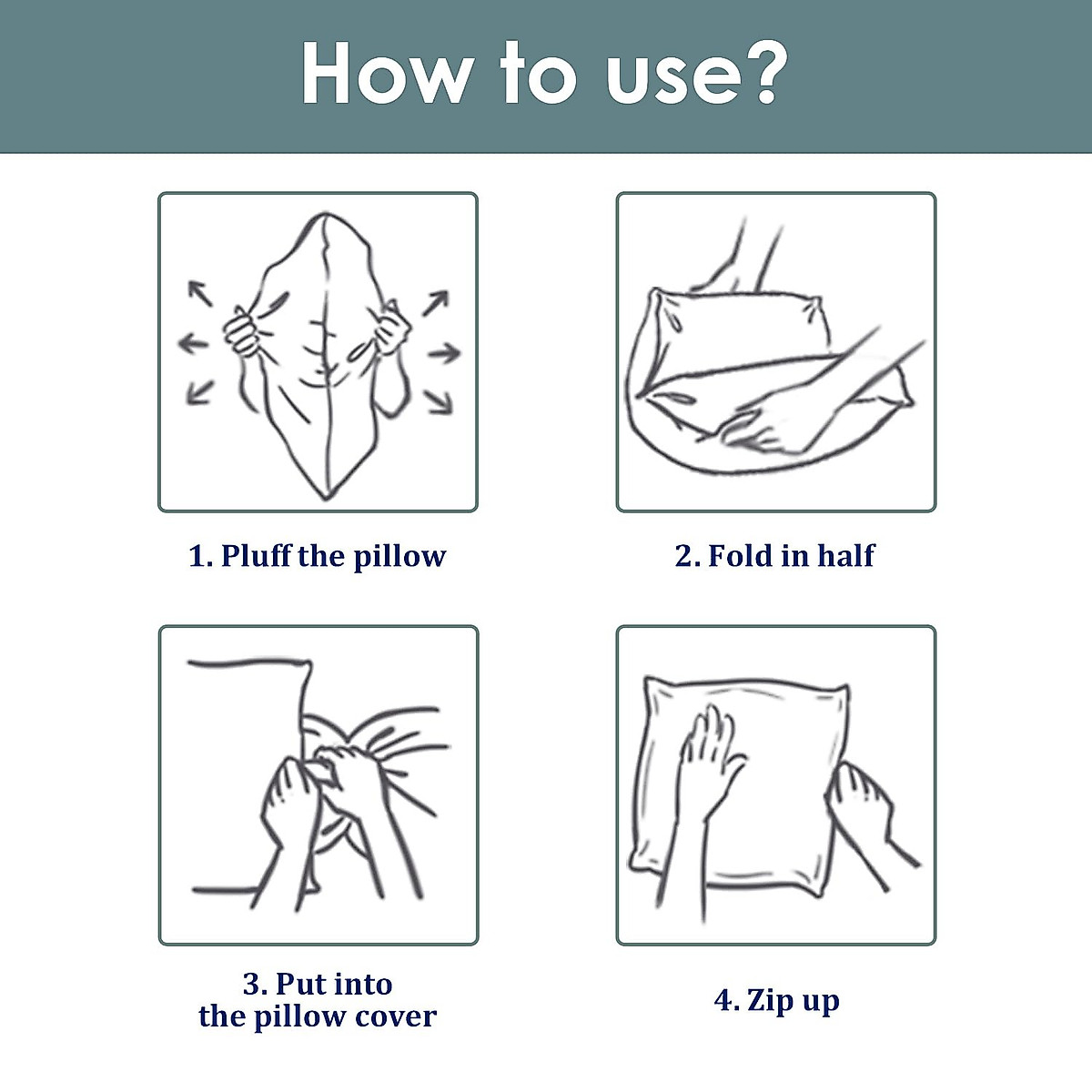 How to use?

1. Pluff the pillow

2. Fold in half

3. Put into the pillow cover

4. Zip up