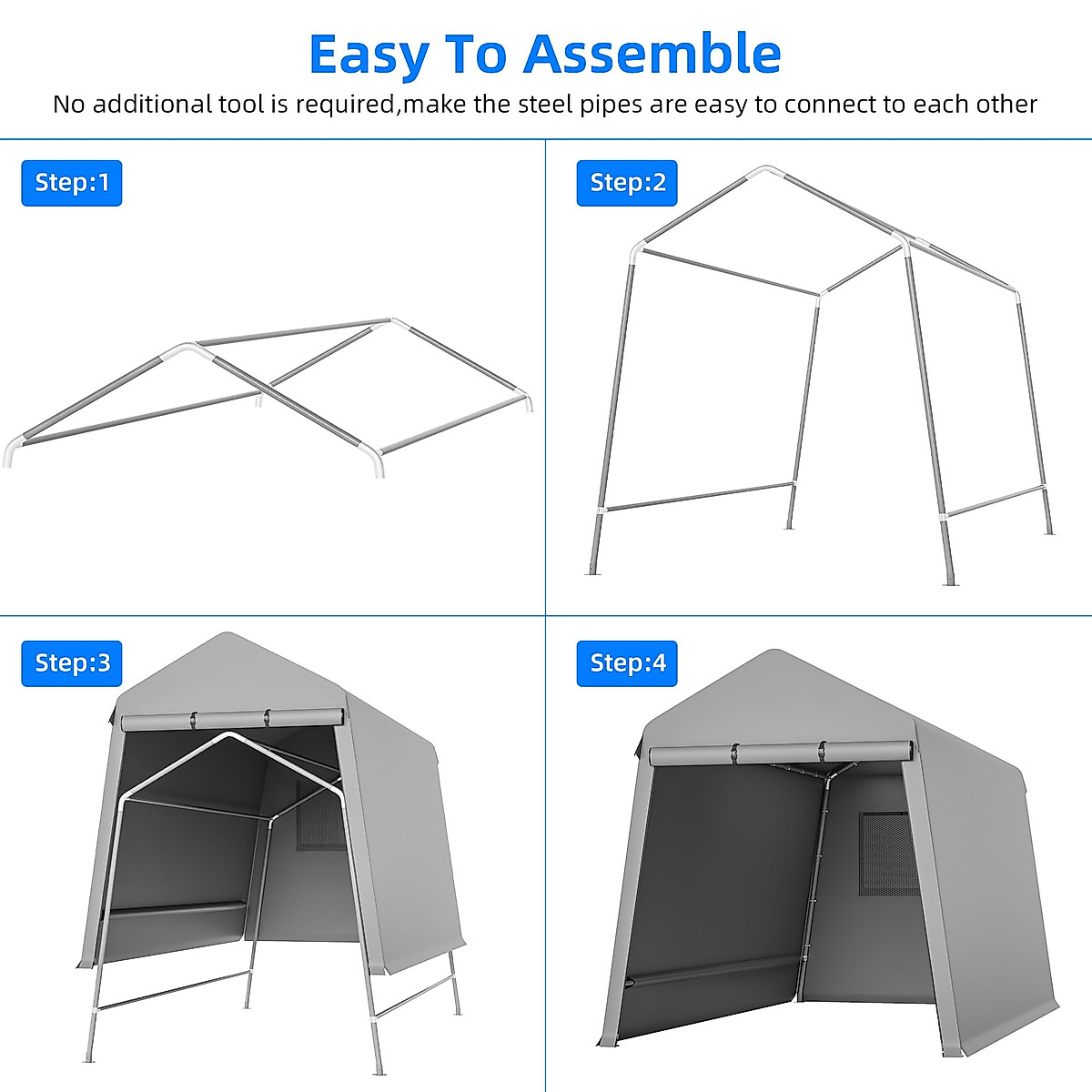 Easy To Assemble

No additional tool is required,make the steel pipes are easy to connect to each other

Step:1

Step:2

Step:3

Step:4