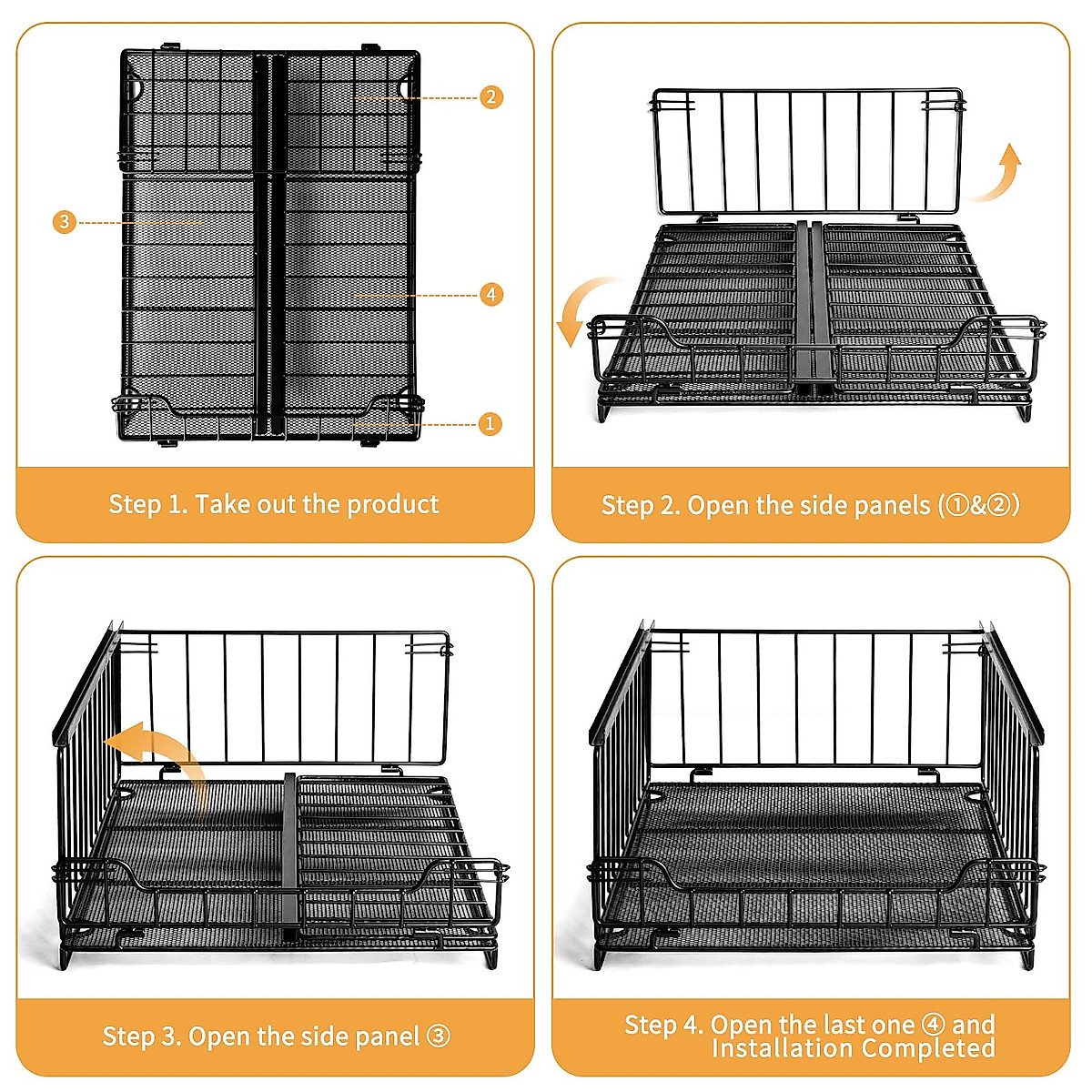 2

3

4

1

Step 1. Take out the product

Step 2. Open the side panels (①&②)

Step 3. Open the side panel ③

Step 4. Open the last one ④ and Installation Completed