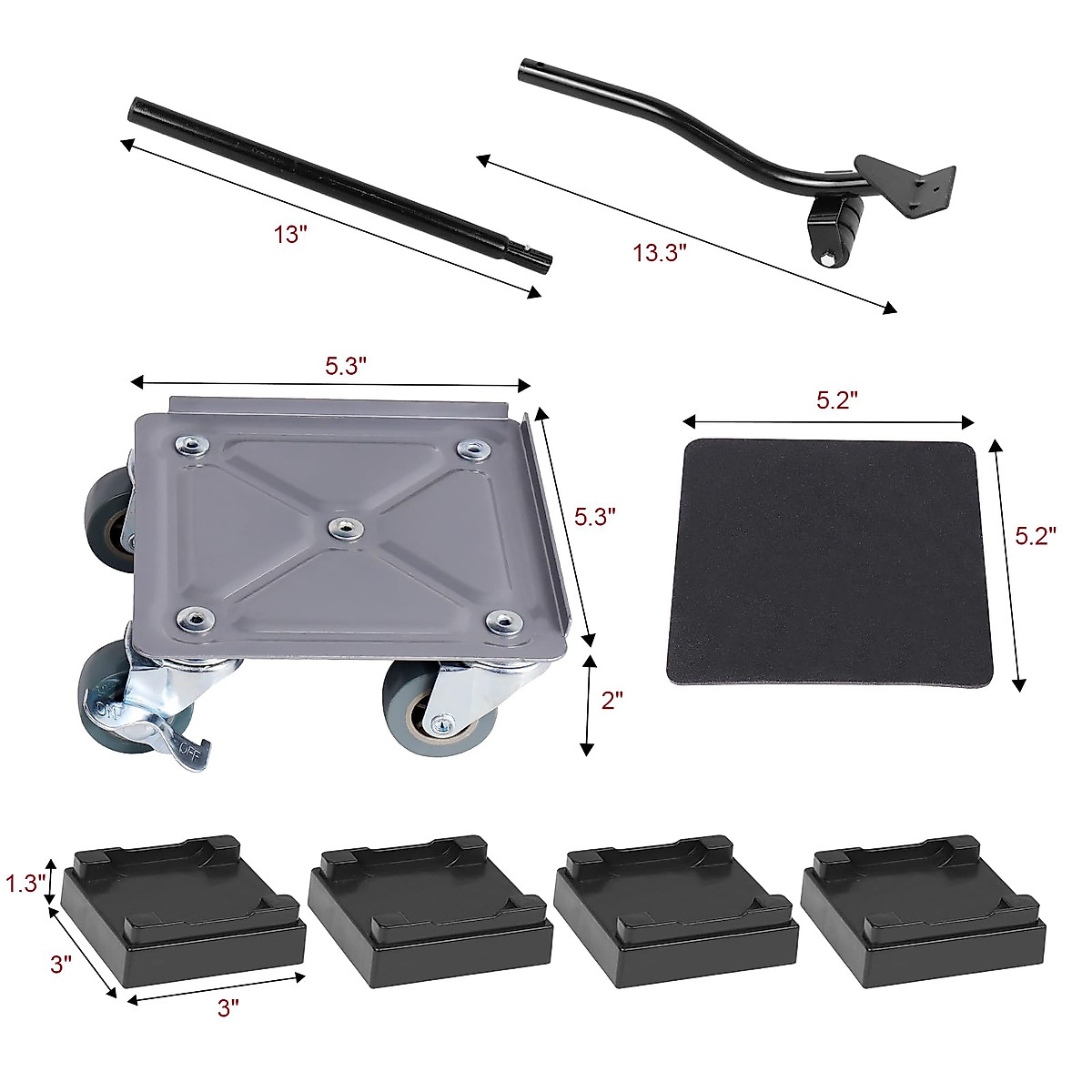 13"

13.3"

5.3"

5.3"

2"

ON

OFF

5.2"

5.2"

1.3"

3"

3"