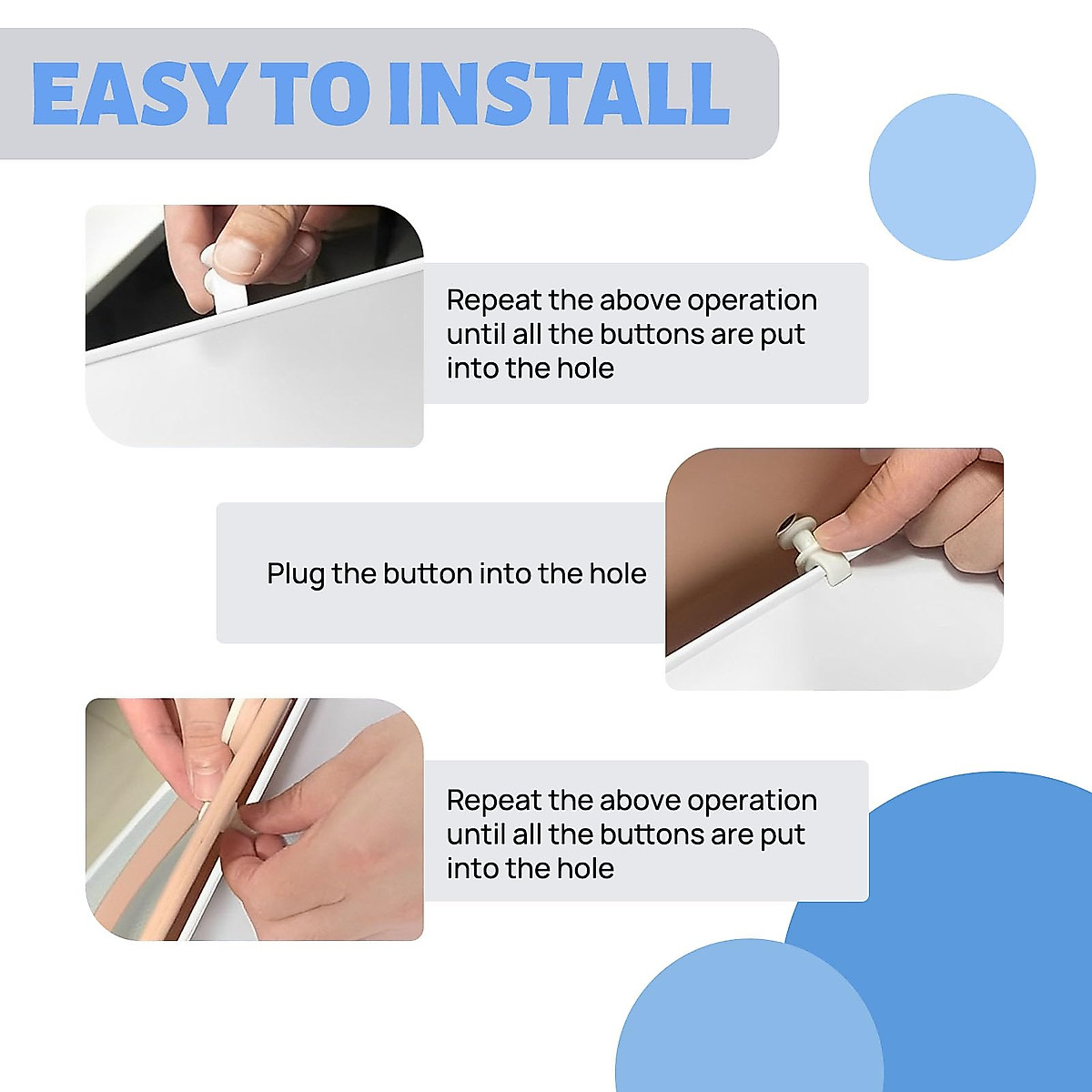 EASY TO INSTALL

Repeat the above operation until all the buttons are put into the hole

Plug the button into the hole

Repeat the above operation until all the buttons are put into the hole