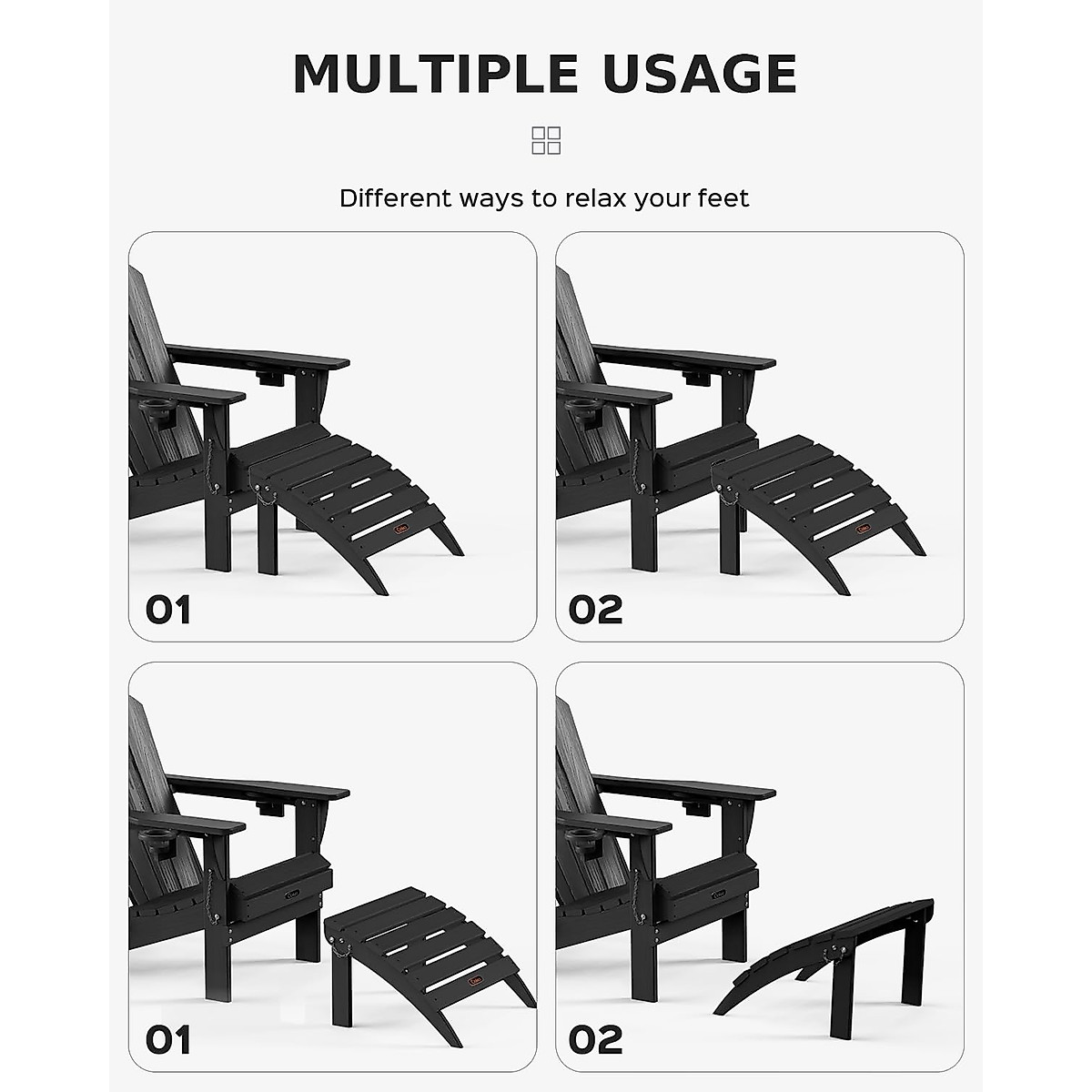 MULTIPLE USAGE

Different ways to relax your feet

01

02

01

02