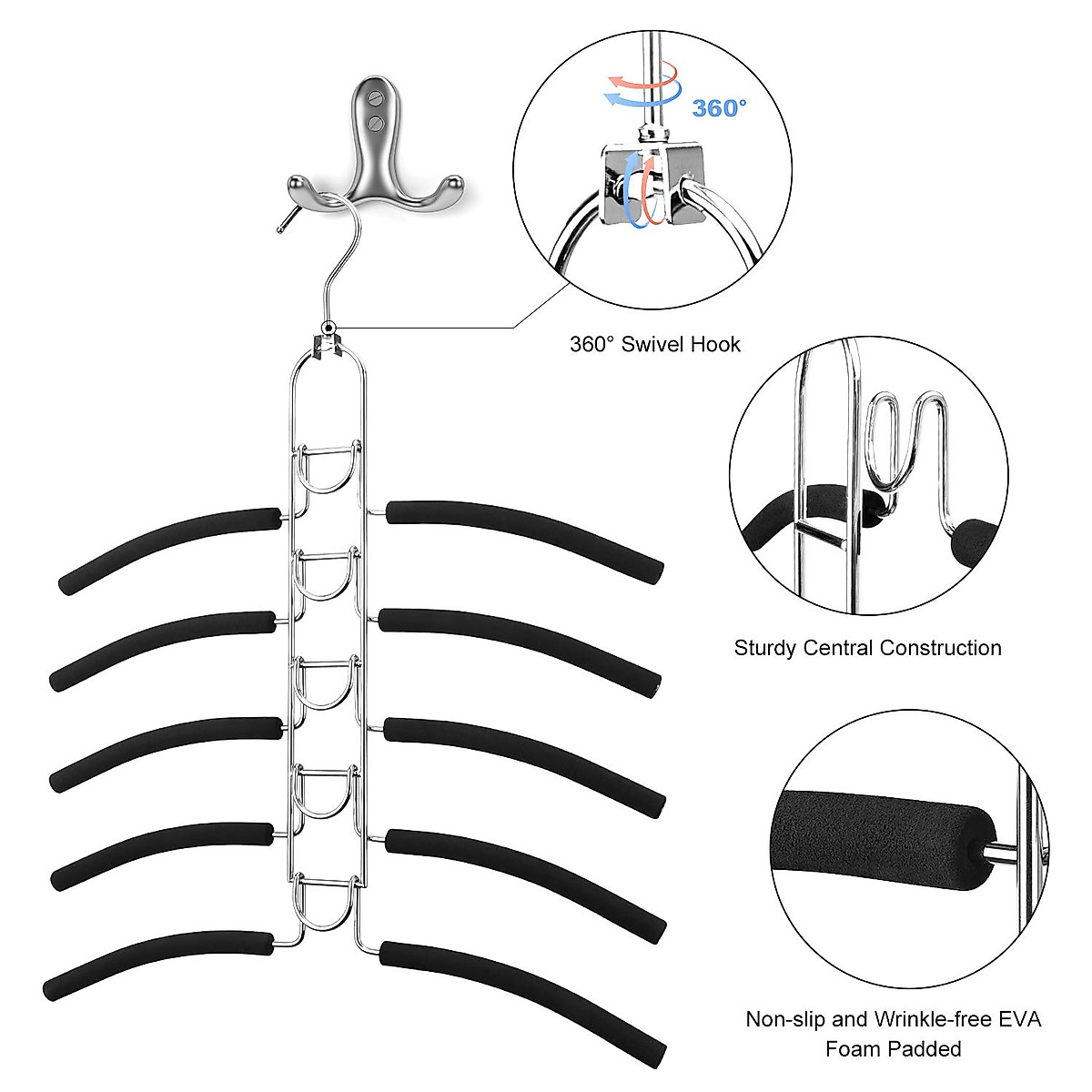 360°

360° Swivel Hook

Sturdy Central Construction

Non-slip and Wrinkle-free EVA Foam Padded