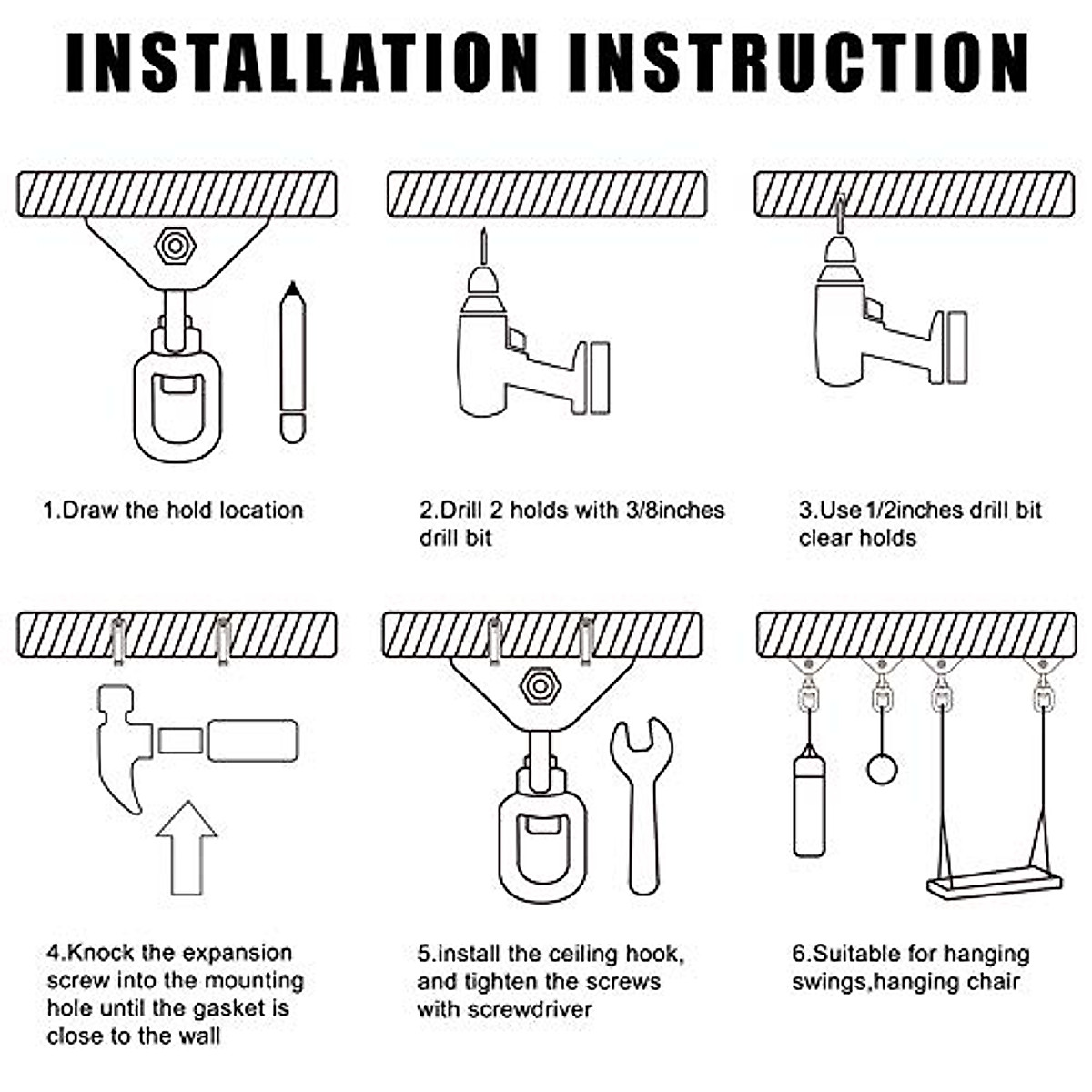 INSTALLATION INSTRUCTION

1.Draw the hold location

2.Drill 2 holds with 3/8inches drill bit

3.Use 1/2inches drill bit clear holds

4.Knock the expansion screw into the mounting hole until the gasket is close to the wall

5.install the ceiling hook, and tighten the screws with screwdriver

6.Suitable for hanging swings,hanging chair