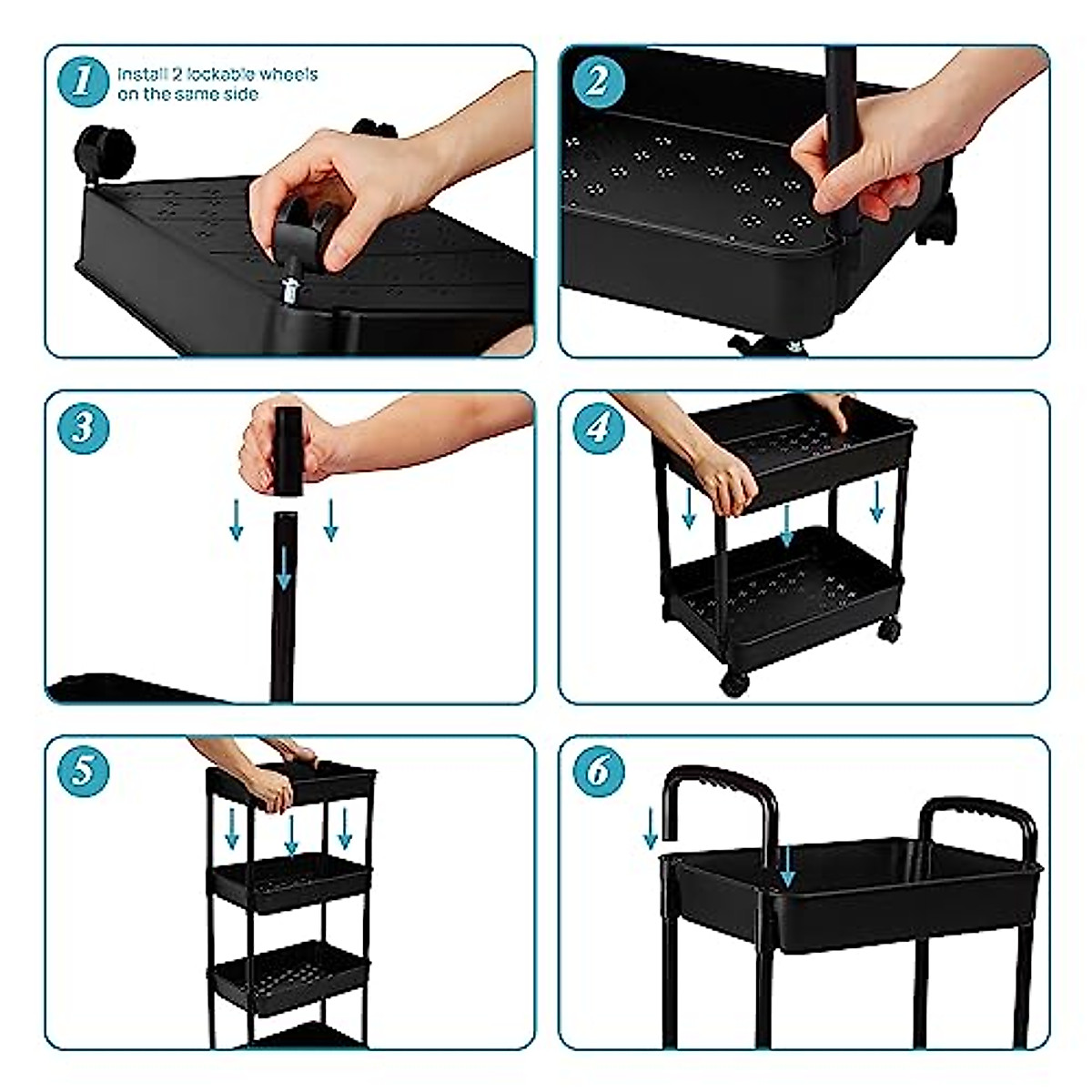 1 Install 2 lockable wheels on the same side

2

3

4

5

6