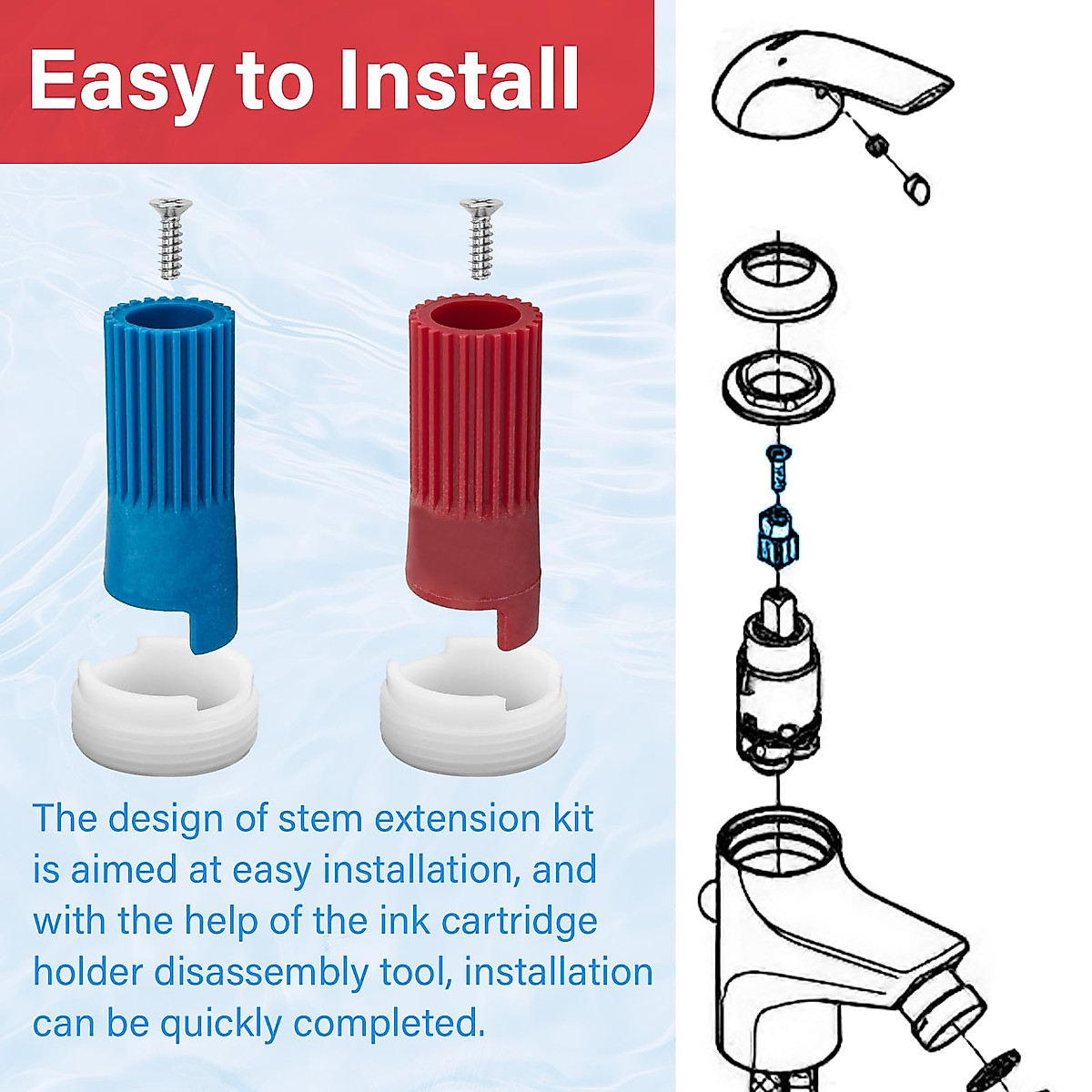 Easy to Install

The design of stem extension kit is aimed at easy installation, and with the help of the ink cartridge holder disassembly tool, installation can be quickly completed.