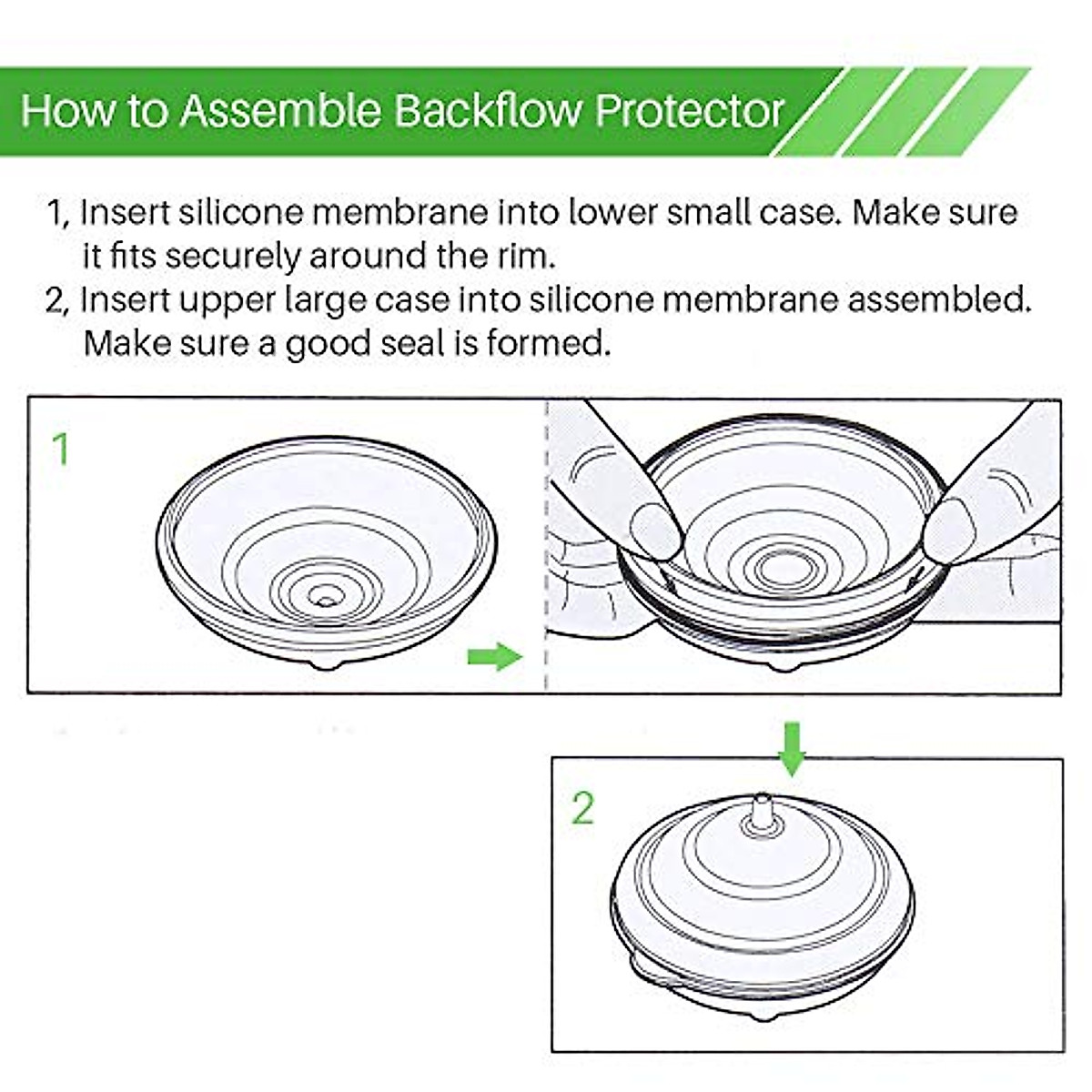 How to Assemble Backflow Protector

1, Insert silicone membrane into lower small case. Make sure it fits securely around the rim.
2, Insert upper large case into silicone membrane assembled. Make sure a good seal is formed.

1

2