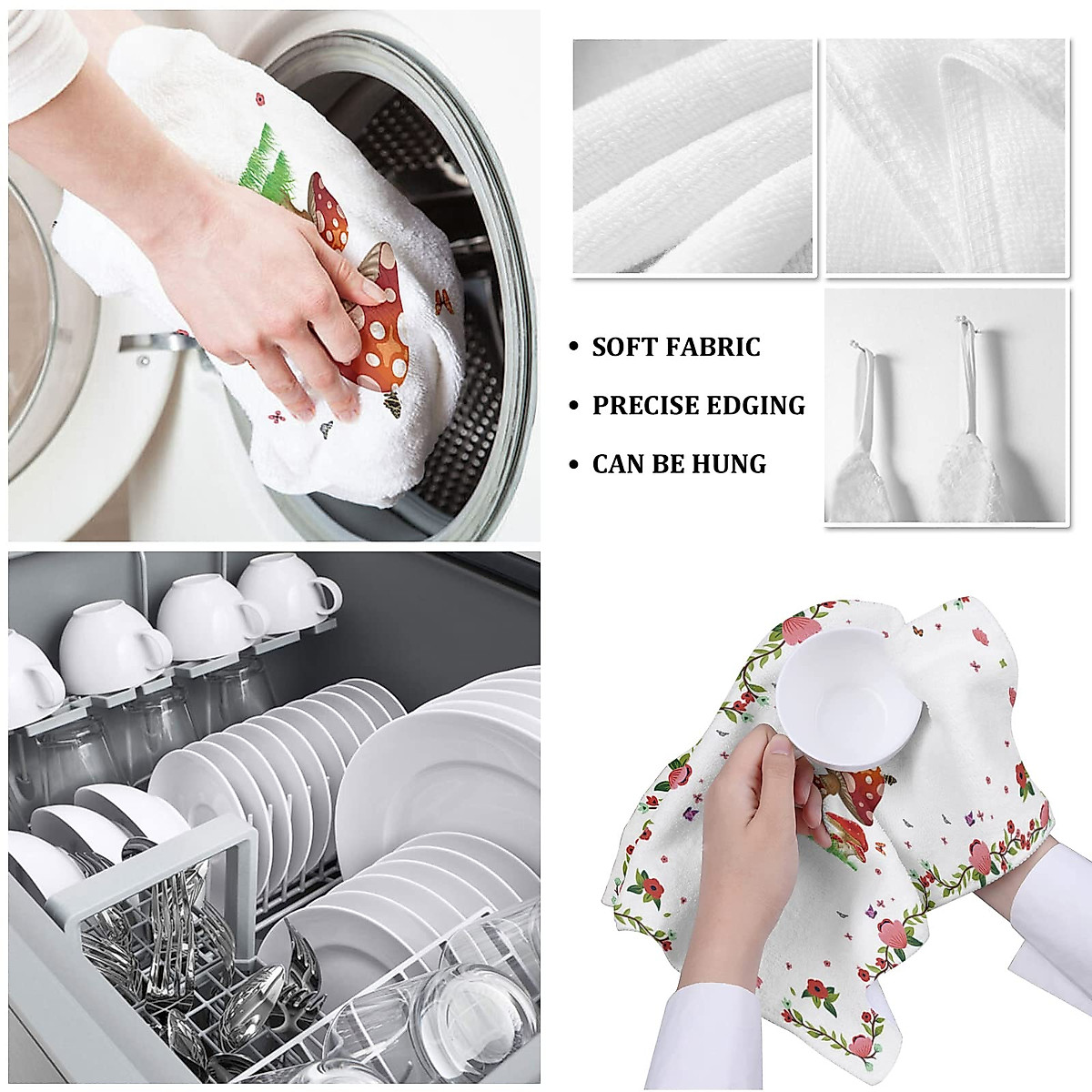 • SOFT FABRIC
• PRECISE EDGING
• CAN BE HUNG