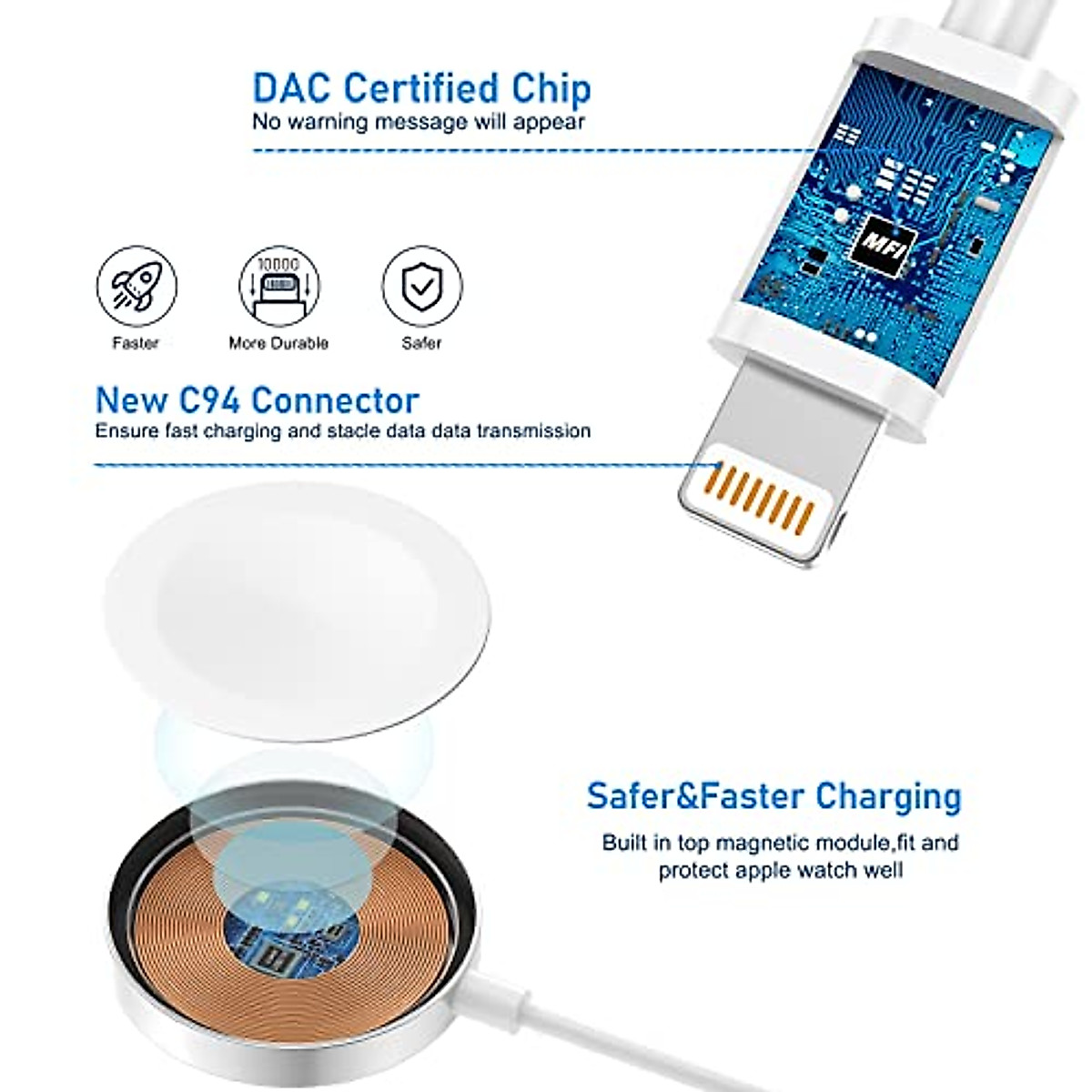 DAC Certified Chip
No warning message will appear

MFi

10000

Faster
More Durable
Safer

New C94 Connector
Ensure fast charging and stacle data data transmission

Safer&Faster Charging
Built in top magnetic module,fit and protect apple watch well