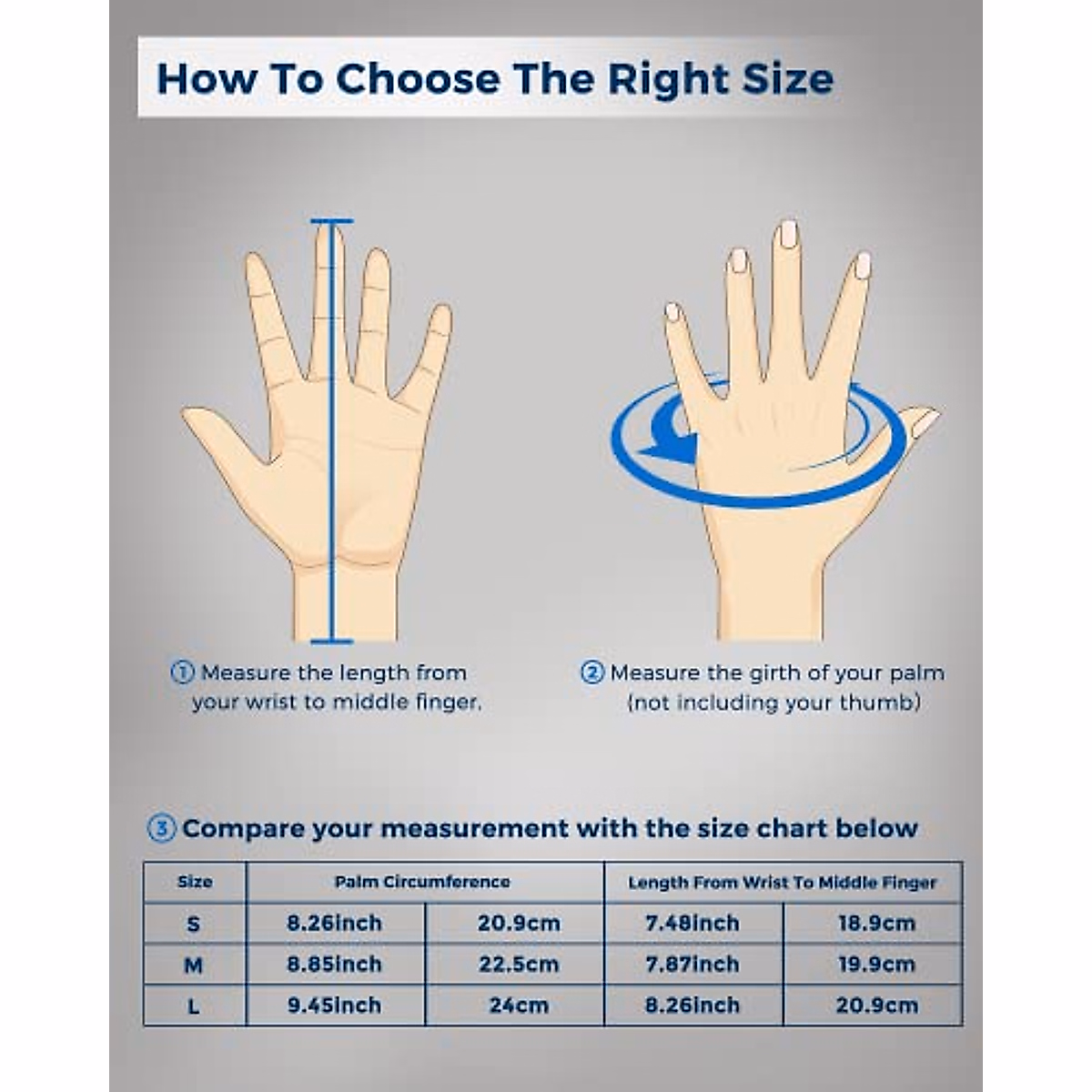 How To Choose The Right Size

① Measure the length from your wrist to middle finger.

② Measure the girth of your palm (not including your thumb)

③ Compare your measurement with the size chart below

| Size | Palm Circumference | | Length From Wrist To Middle Finger | |
|---|---|---|---|---|
| S | 8.26inch | 20.9cm | 7.48inch | 18.9cm |
| M | 8.85inch | 22.5cm | 7.87inch | 19.9cm |
| L | 9.45inch | 24cm | 8.26inch | 20.9cm |