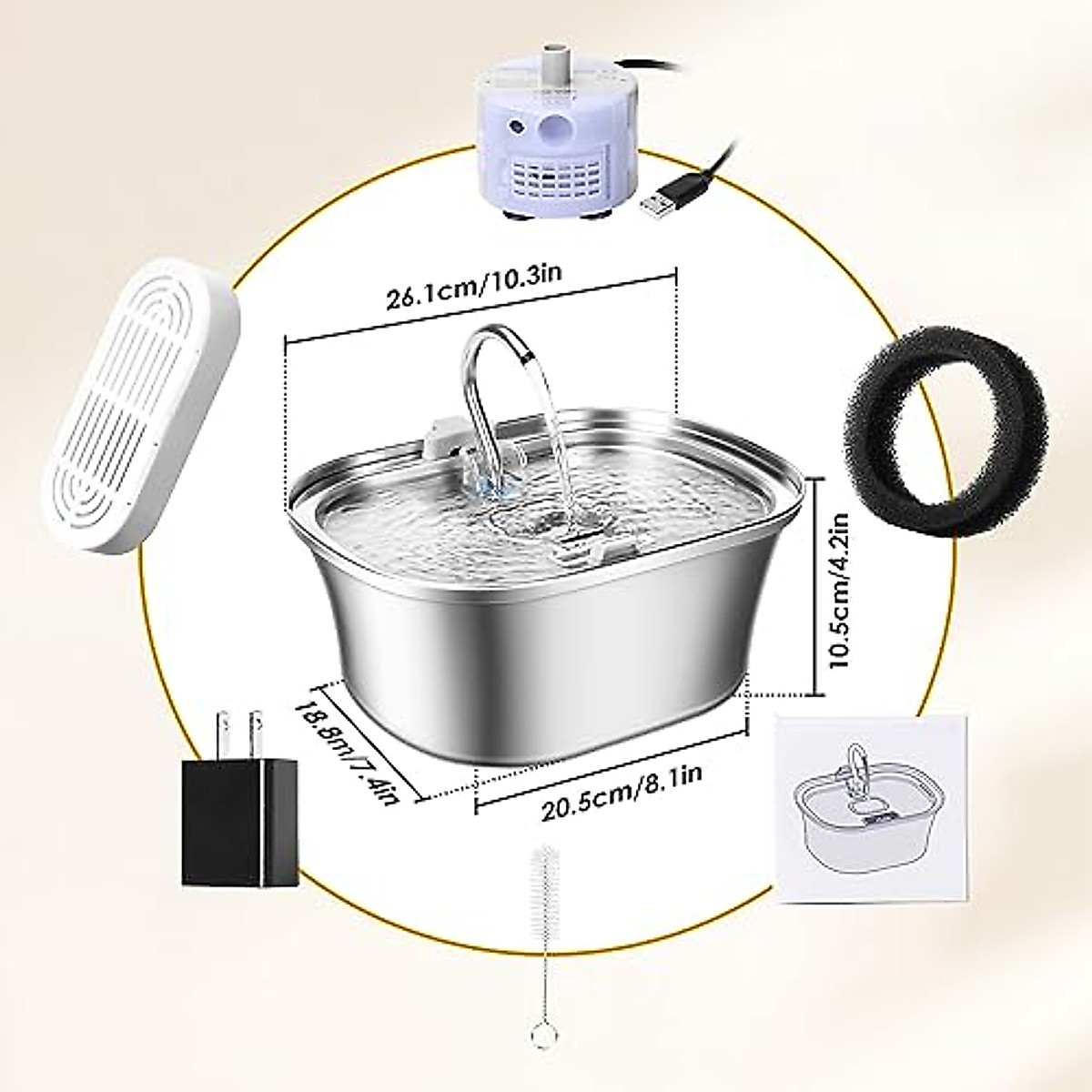 26.1cm/10.3in

10.5cm/4.2in

18.8m/7.4in

20.5cm/8.1in