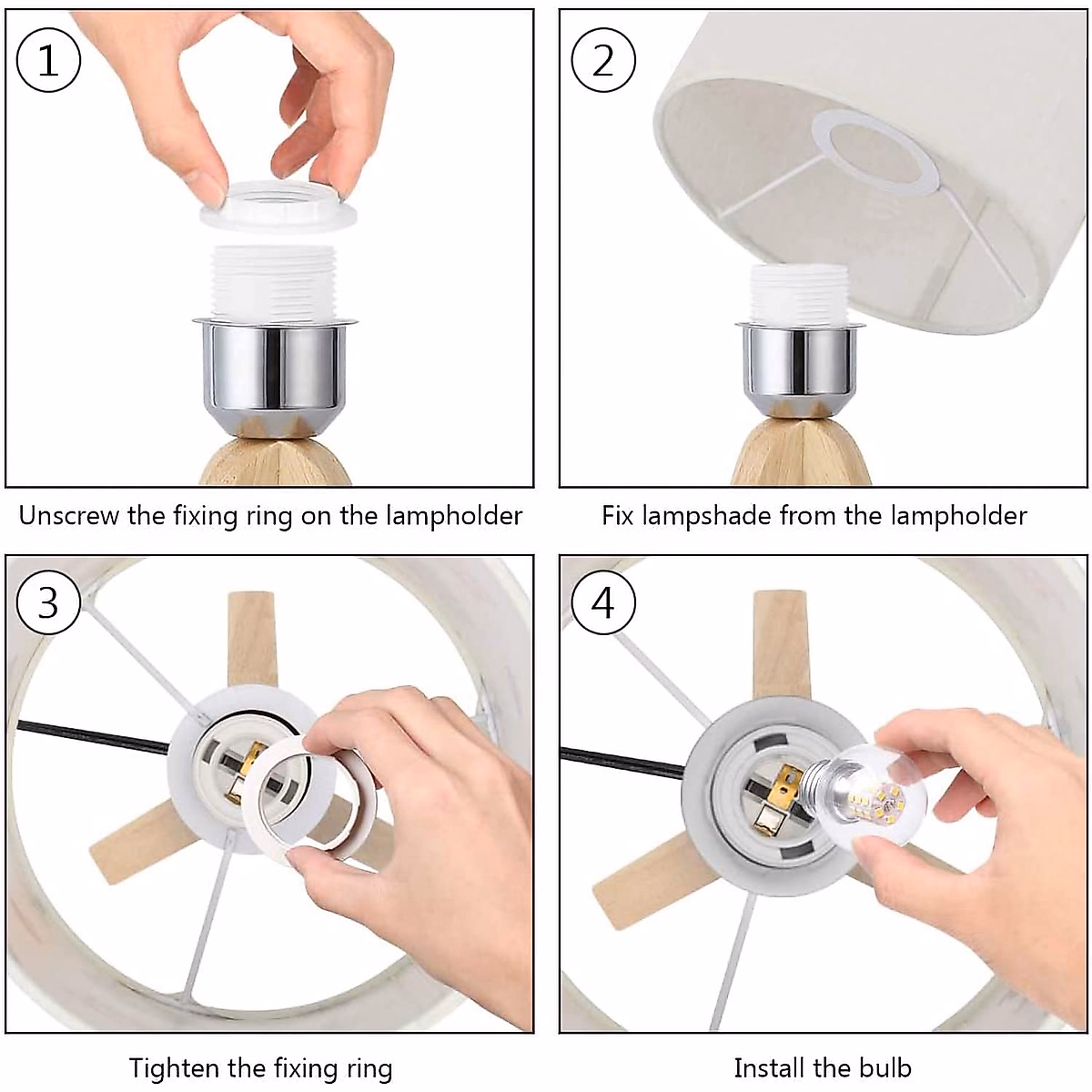 1

Unscrew the fixing ring on the lampholder

2

Fix lampshade from the lampholder

3

Tighten the fixing ring

4

Install the bulb