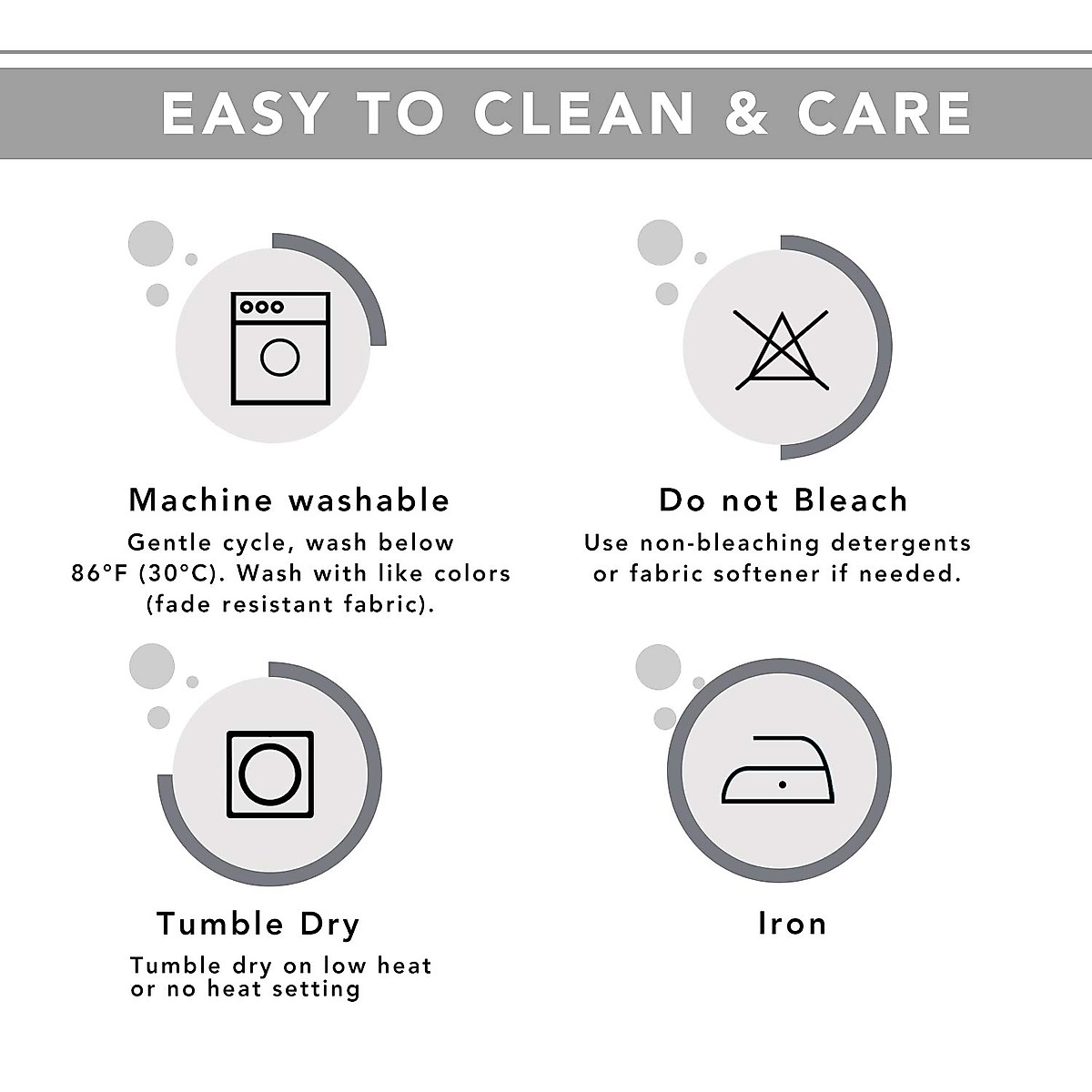 EASY TO CLEAN & CARE

Machine washable
Gentle cycle, wash below 86°F (30°C). Wash with like colors (fade resistant fabric).

Do not Bleach
Use non-bleaching detergents or fabric softener if needed.

Tumble Dry
Tumble dry on low heat or no heat setting

Iron