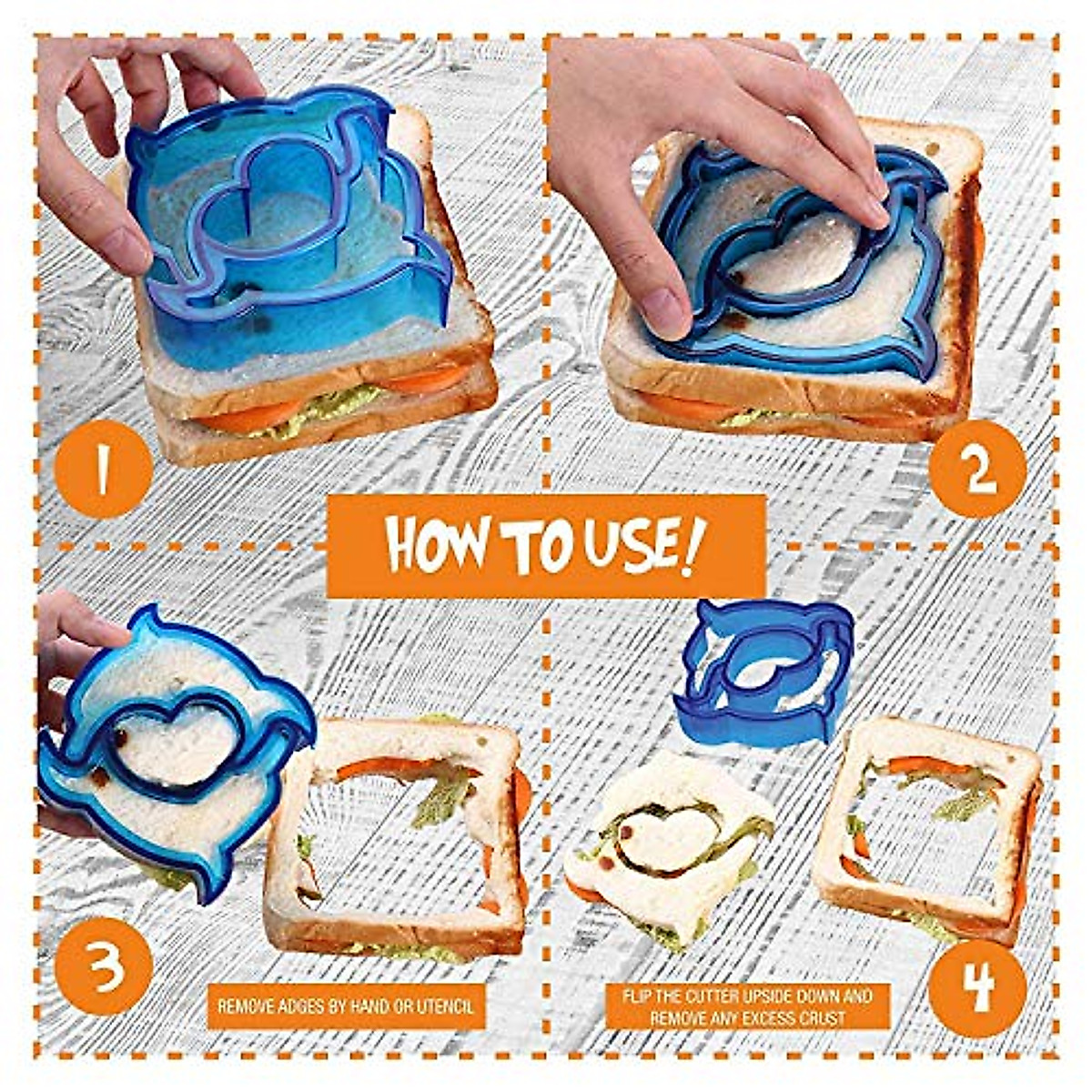 1

2

HOW TO USE!

3

REMOVE ADGES BY HAND OR UTENCIL

FLIP THE CUTTER UPSIDE DOWN AND REMOVE ANY EXCESS CRUST

4