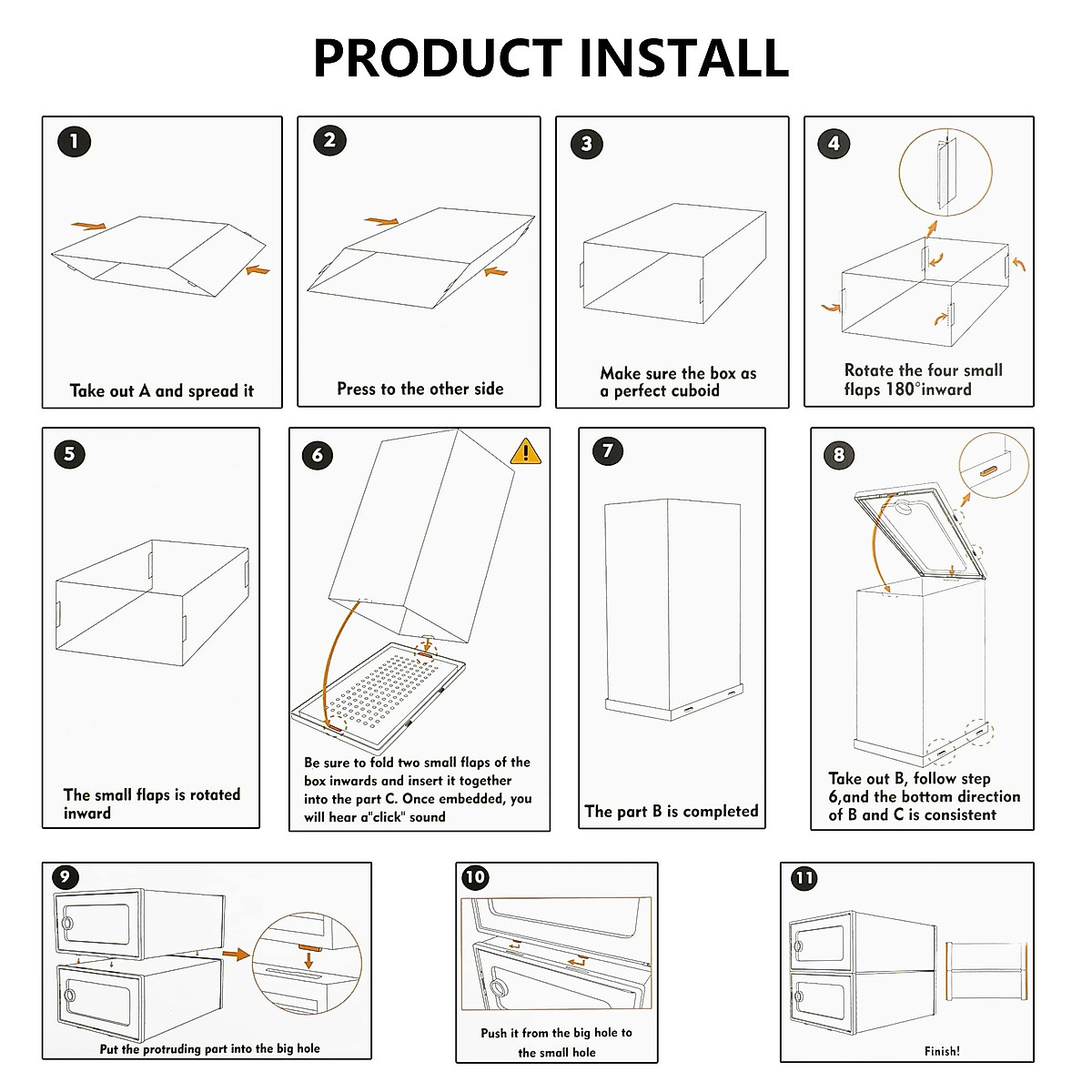 PRODUCT INSTALL

1
Take out A and spread it

2
Press to the other side

3
Make sure the box as a perfect cuboid

4
Rotate the four small flaps 180°inward

5
The small flaps is rotated inward

6
Be sure to fold two small flaps of the box inwards and insert it together into the part C. Once embedded, you will hear a"click" sound

7
The part B is completed

8
Take out B, follow step 6,and the bottom direction of B and C is consistent

9
Put the protruding part into the big hole

10
Push it from the big hole to the small hole

11
Finish!