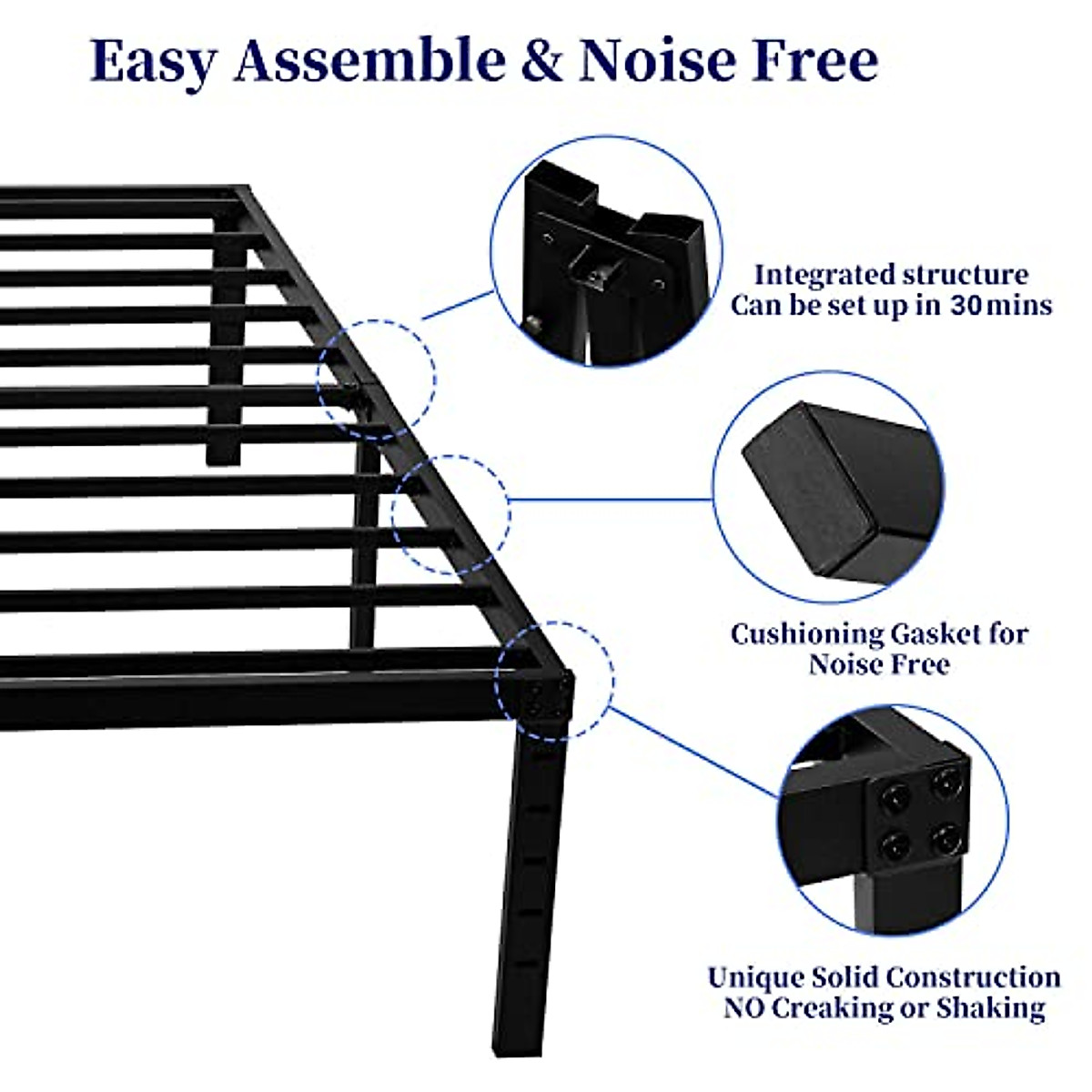 Easy Assemble & Noise Free

Integrated structure
Can be set up in 30mins

Cushioning Gasket for
Noise Free

Unique Solid Construction
NO Creaking or Shaking