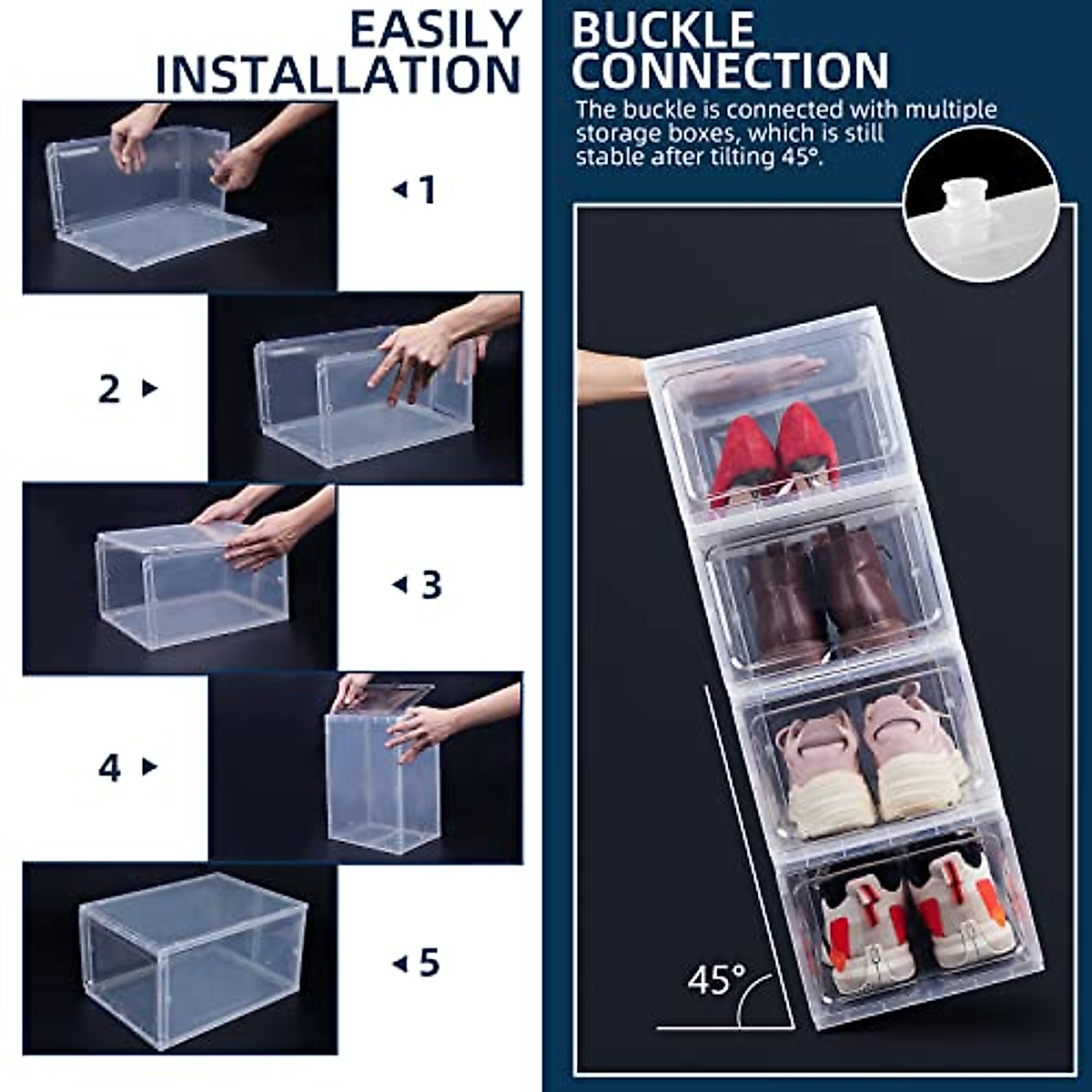 EASILY INSTALLATION

◂ 1

2 ▸

◂ 3

4 ▸

◂ 5

BUCKLE CONNECTION

The buckle is connected with multiple storage boxes, which is still stable after tilting 45°.

45°