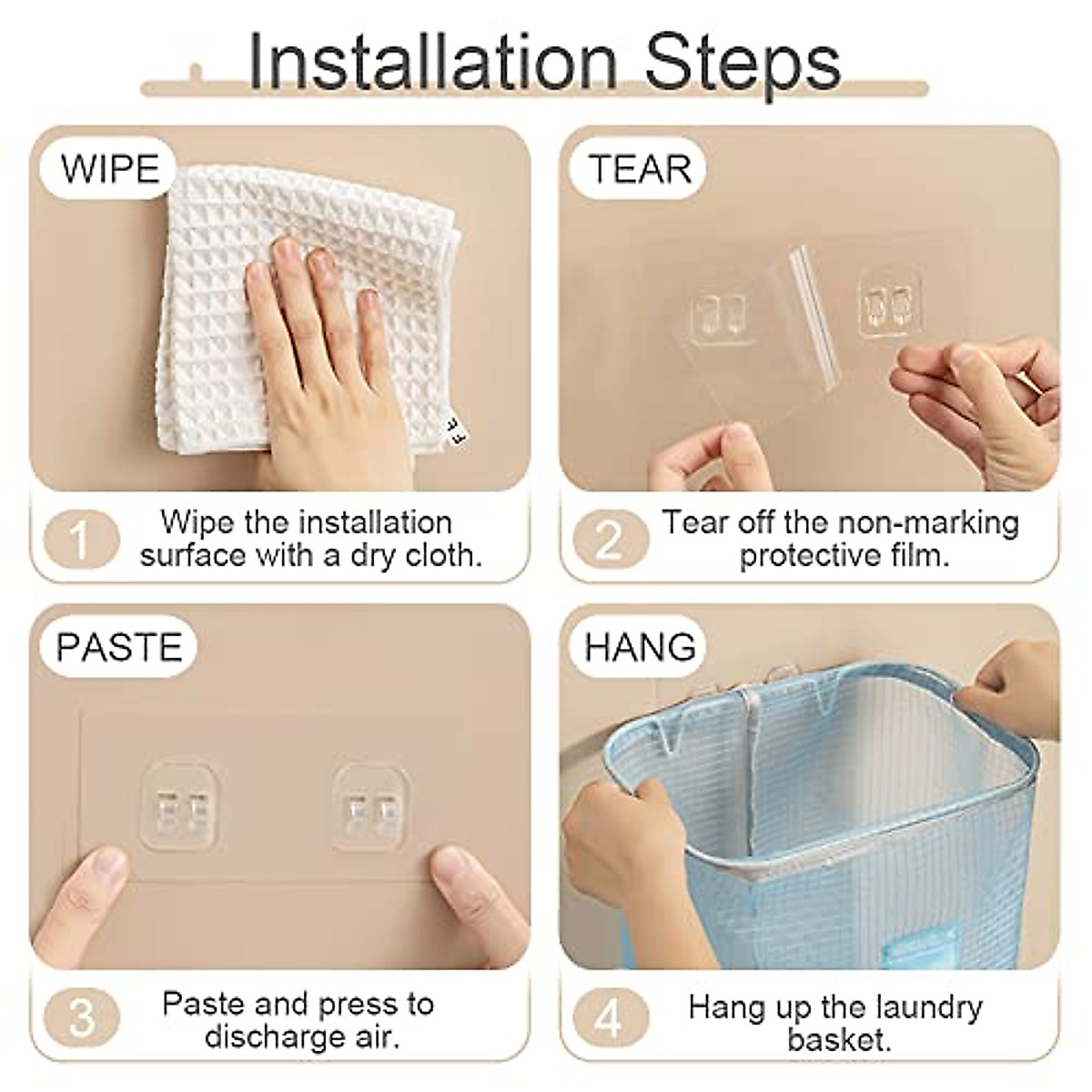 Installation Steps

WIPE

1 Wipe the installation surface with a dry cloth.

TEAR

2 Tear off the non-marking protective film.

PASTE

3 Paste and press to discharge air.

HANG

4 Hang up the laundry basket.