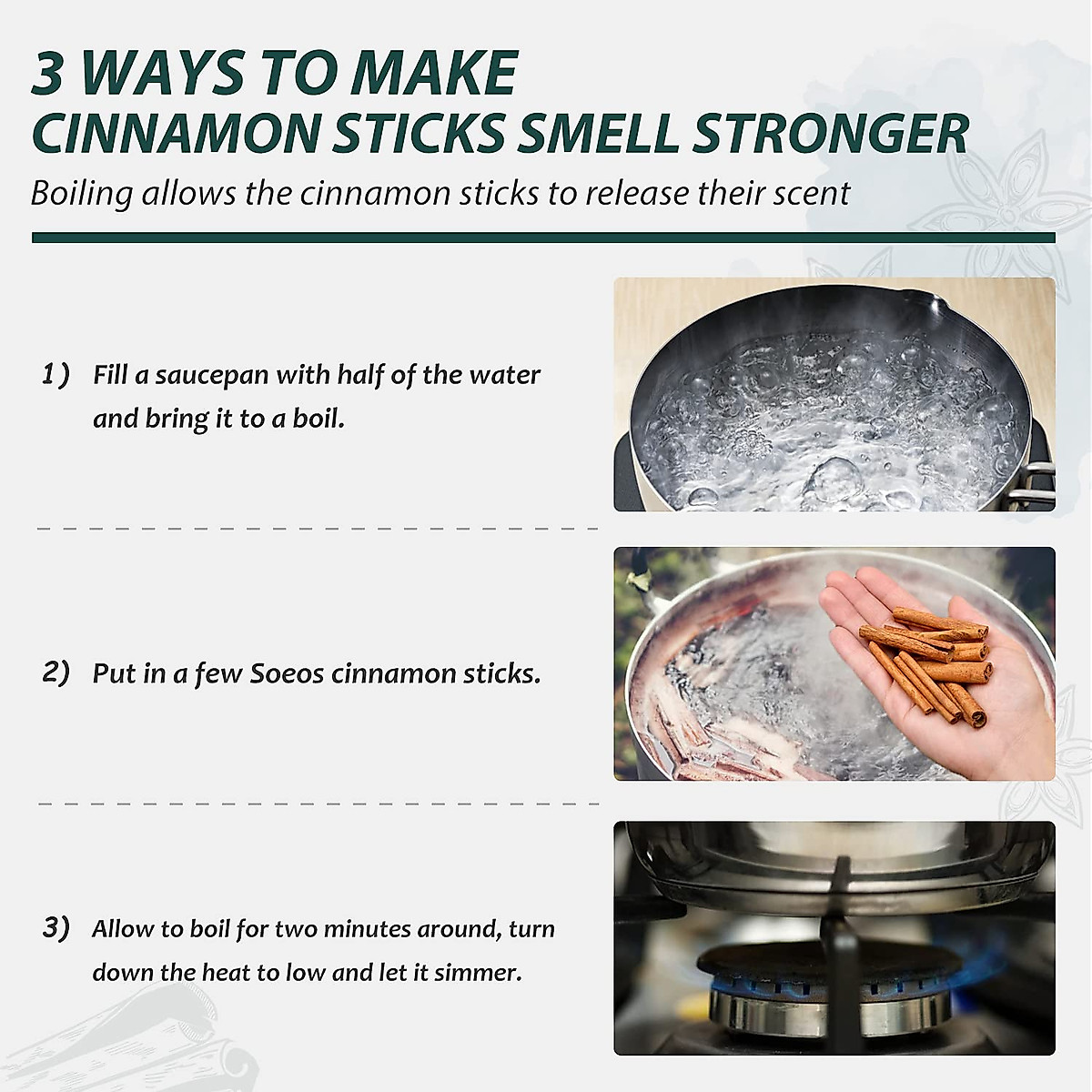 3 WAYS TO MAKE
CINNAMON STICKS SMELL STRONGER

Boiling allows the cinnamon sticks to release their scent

1) Fill a saucepan with half of the water and bring it to a boil.

2) Put in a few Soeos cinnamon sticks.

3) Allow to boil for two minutes around, turn down the heat to low and let it simmer.