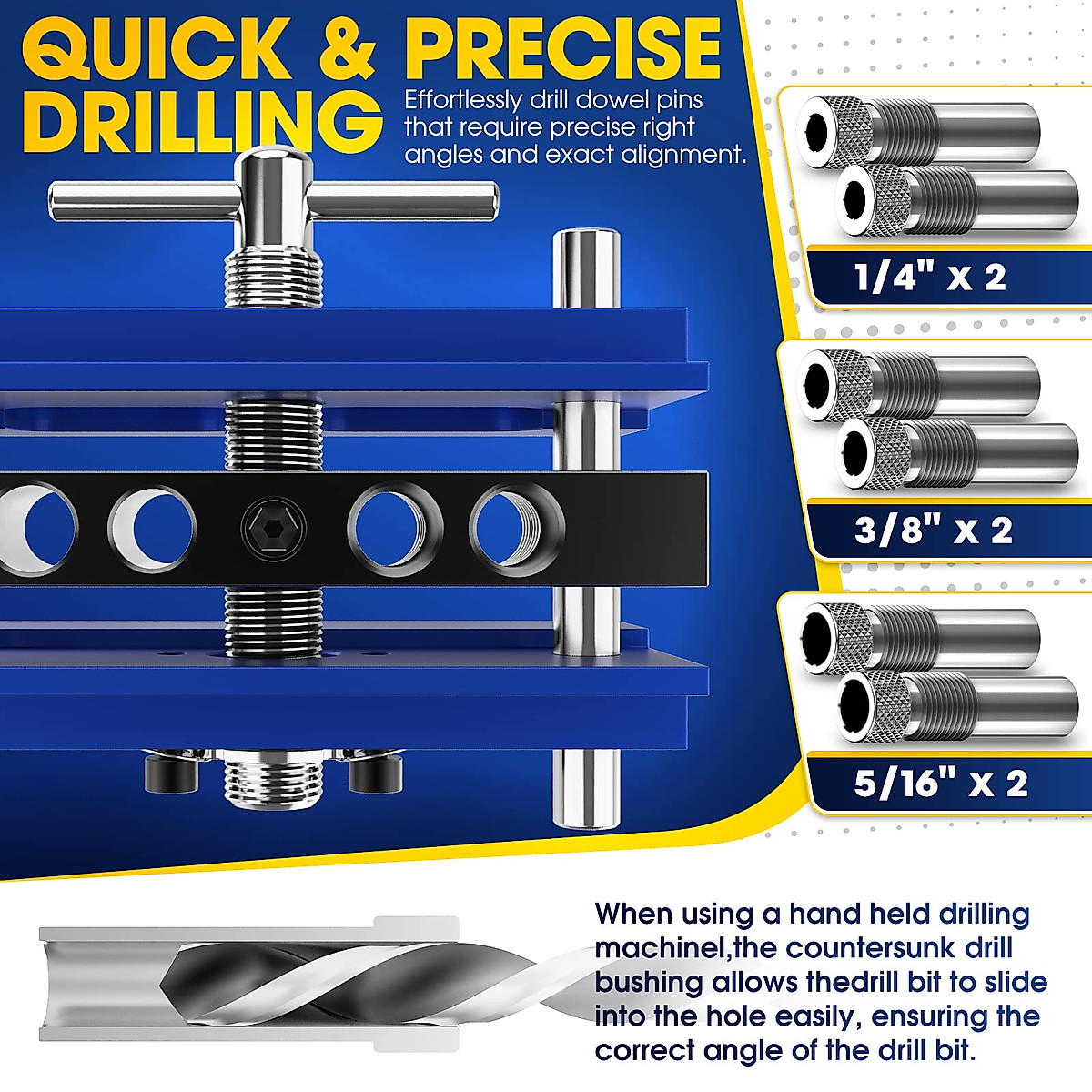 QUICK & PRECISE DRILLING

Effortlessly drill dowel pins that require precise right angles and exact alignment.

1/4" x 2

3/8" x 2

5/16" x 2

When using a hand held drilling machinel,the countersunk drill bushing allows thedrill bit to slide into the hole easily, ensuring the correct angle of the drill bit.