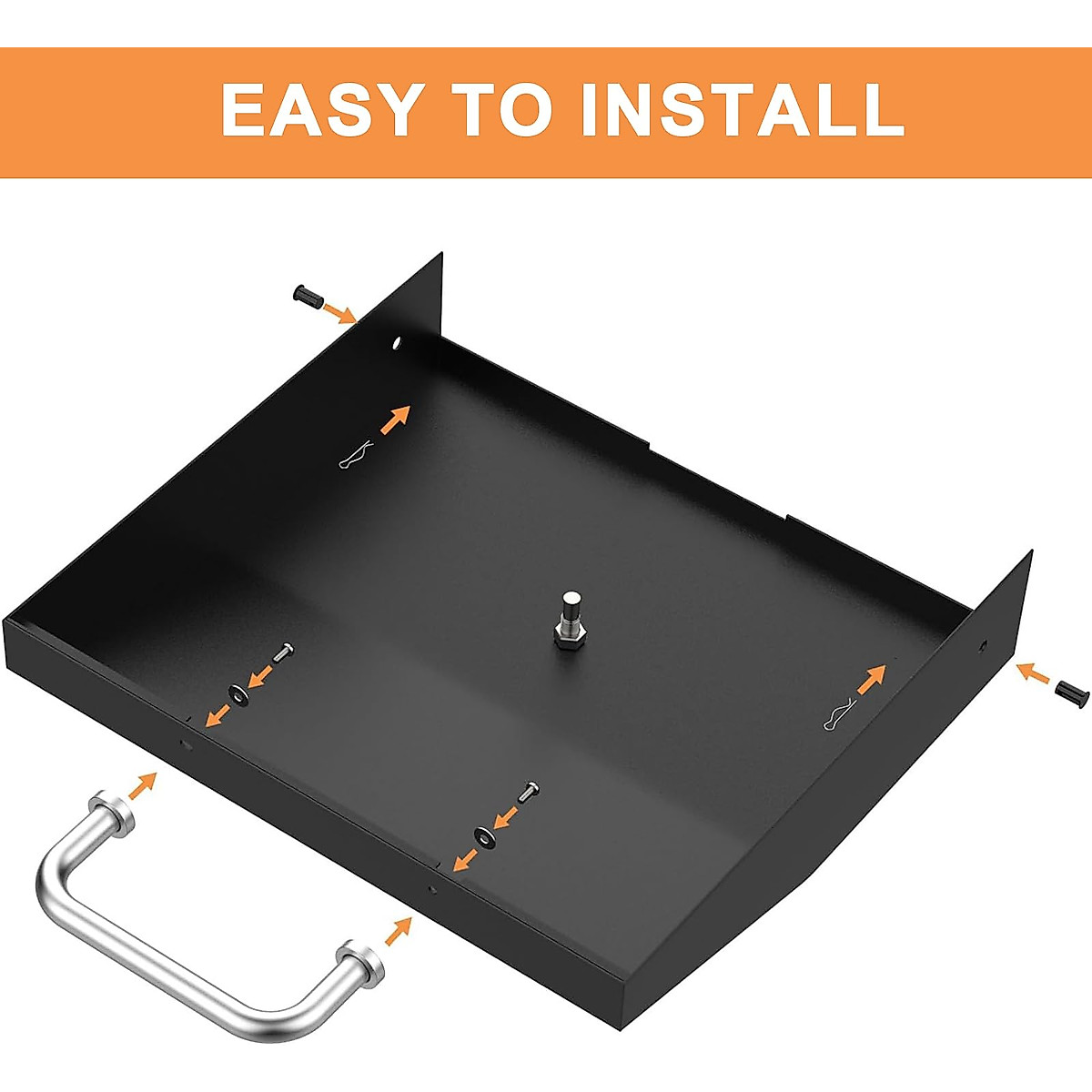 EASY TO INSTALL