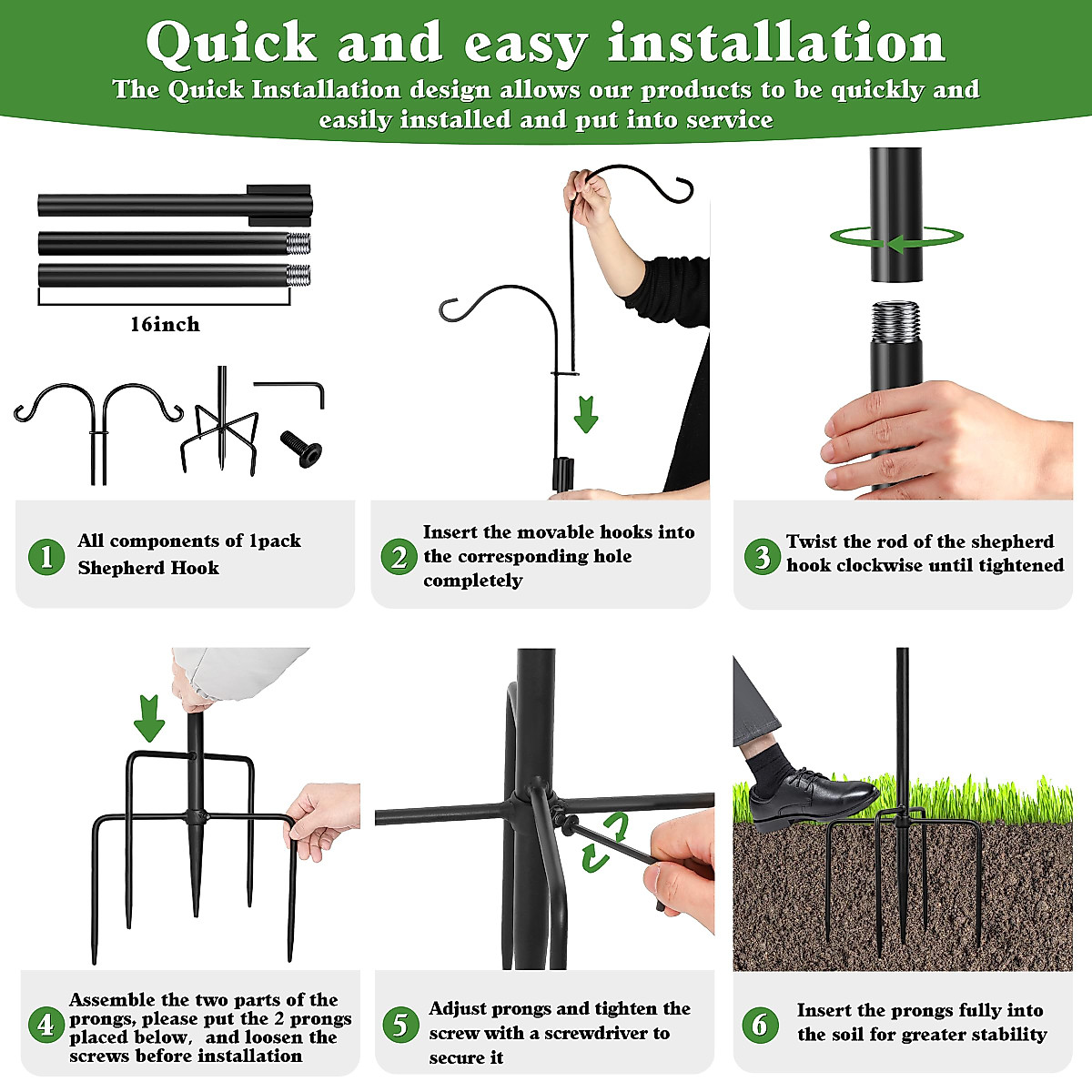 Quick and easy installation
The Quick Installation design allows our products to be quickly and easily installed and put into service

16inch

1 All components of 1pack Shepherd Hook

2 Insert the movable hooks into the corresponding hole completely

3 Twist the rod of the shepherd hook clockwise until tightened

4 Assemble the two parts of the prongs, please put the 2 prongs placed below, and loosen the screws before installation

5 Adjust prongs and tighten the screw with a screwdriver to secure it

6 Insert the prongs fully into the soil for greater stability