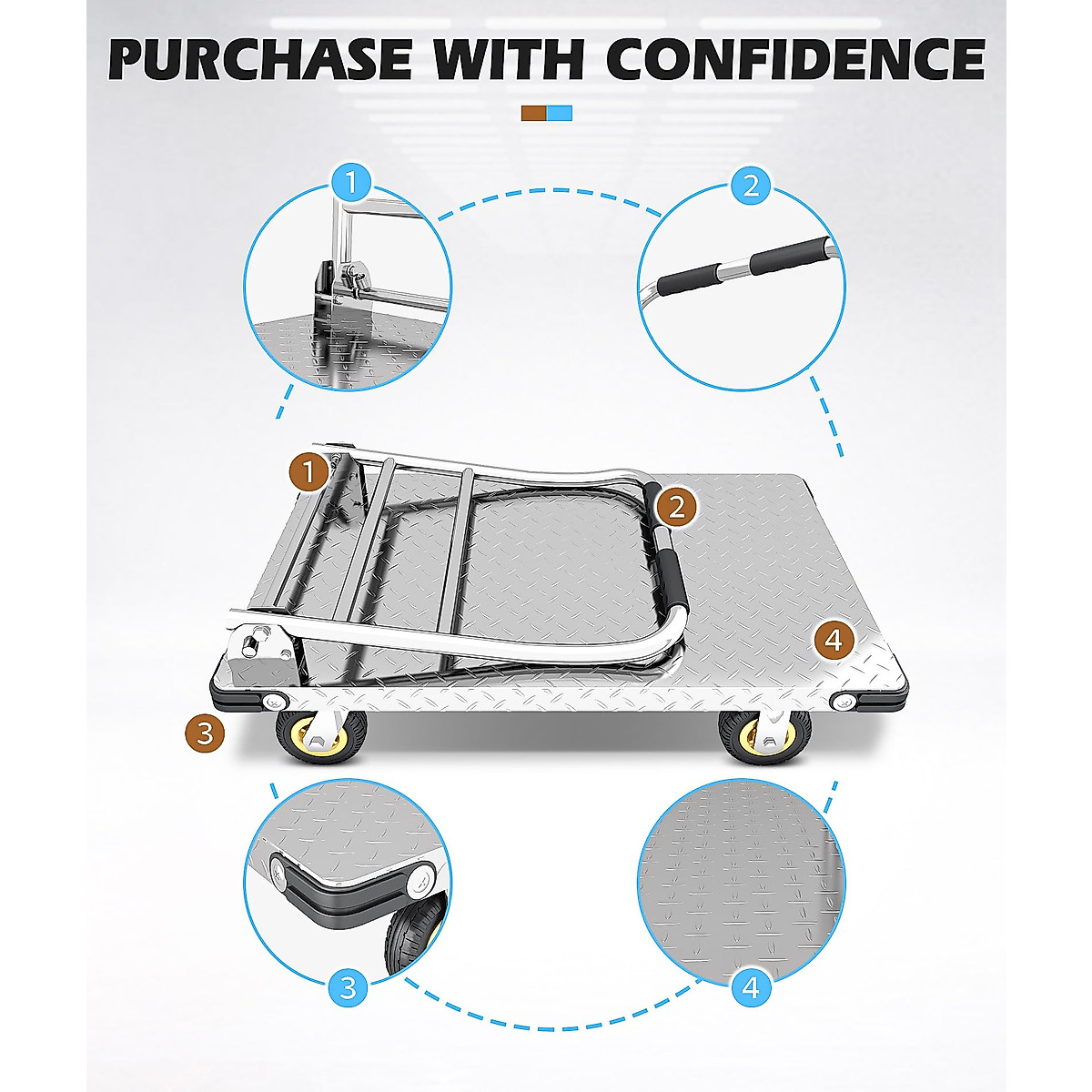 PURCHASE WITH CONFIDENCE

1

2

1

2

4

3

3

4