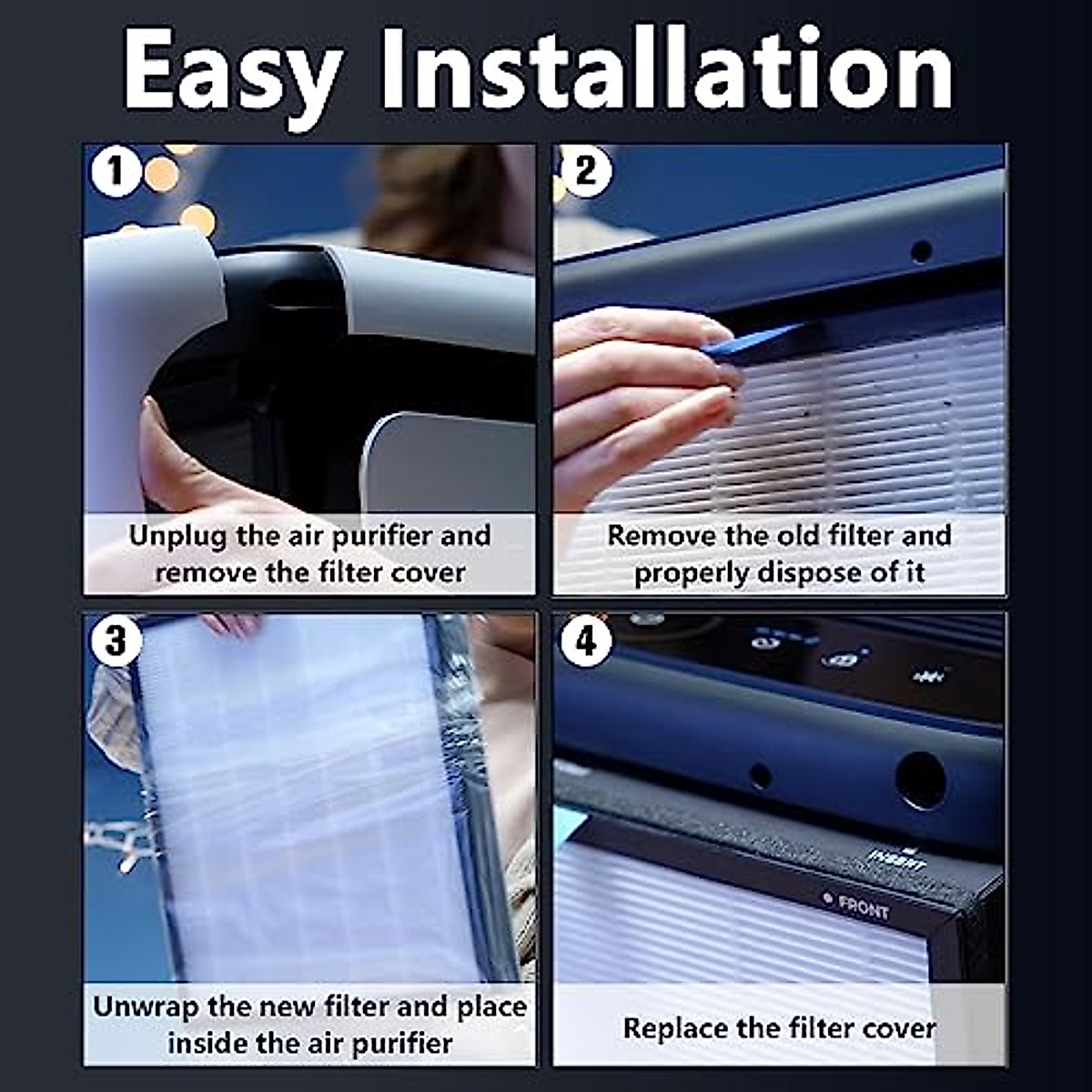 Easy Installation

1

Unplug the air purifier and remove the filter cover

2

Remove the old filter and properly dispose of it

3

Unwrap the new filter and place inside the air purifier

4

INSERT

FRONT

Replace the filter cover