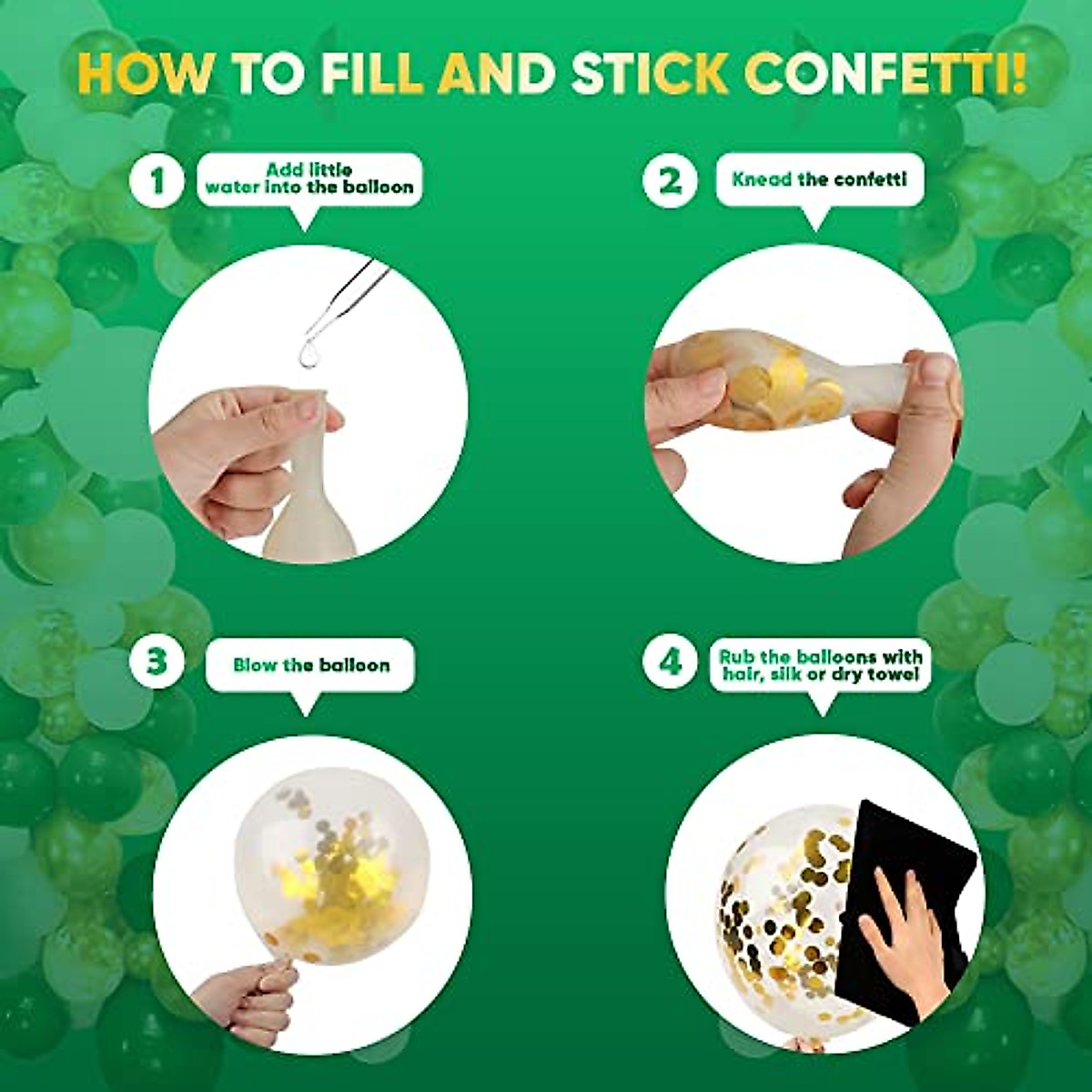 HOW TO FILL AND STICK CONFETTI!

1 Add little water into the balloon

2 Knead the confetti

3 Blow the balloon

4 Rub the balloons with hair, silk or dry towel