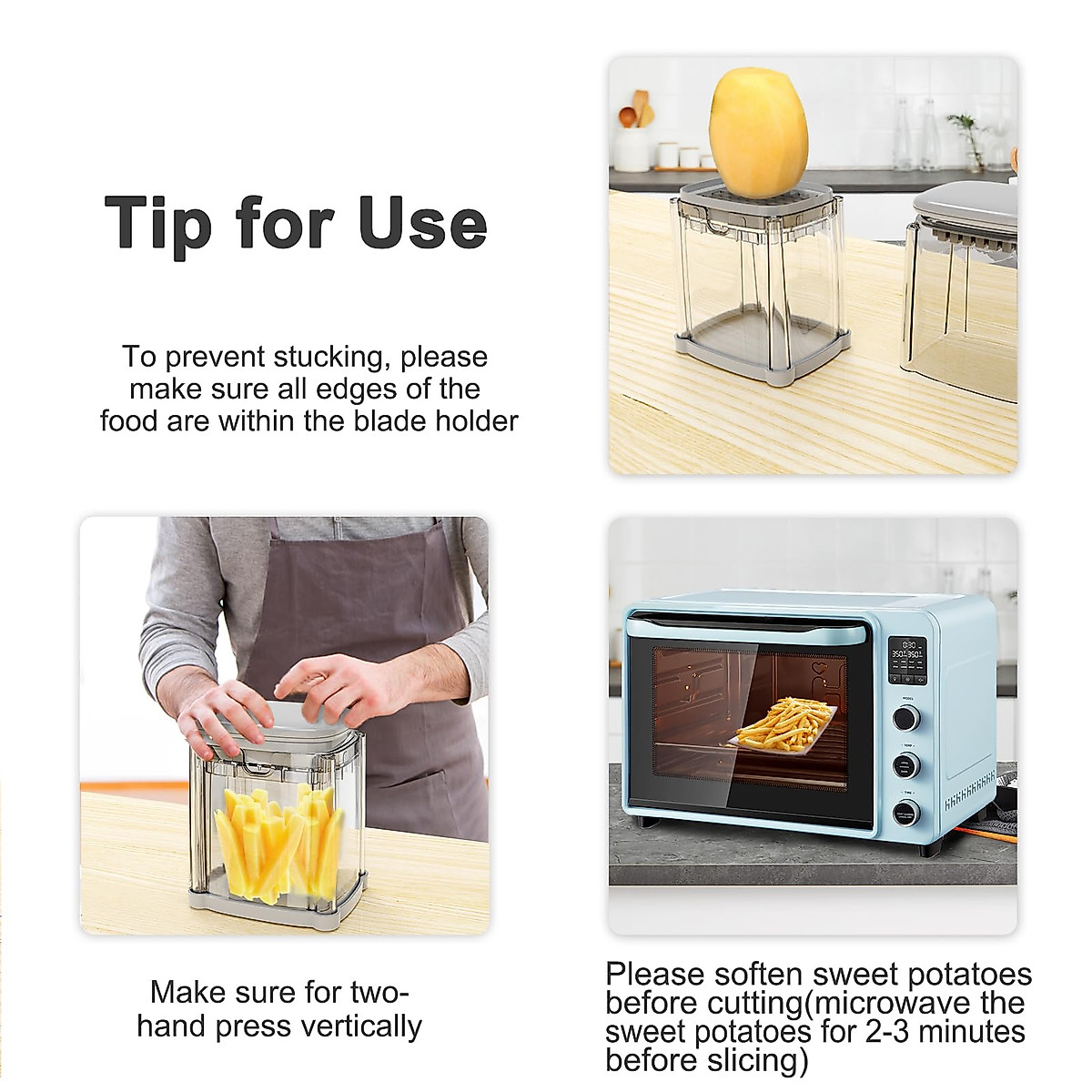 Tip for Use

To prevent stucking, please make sure all edges of the food are within the blade holder

Make sure for two-hand press vertically

Please soften sweet potatoes before cutting(microwave the sweet potatoes for 2-3 minutes before slicing)