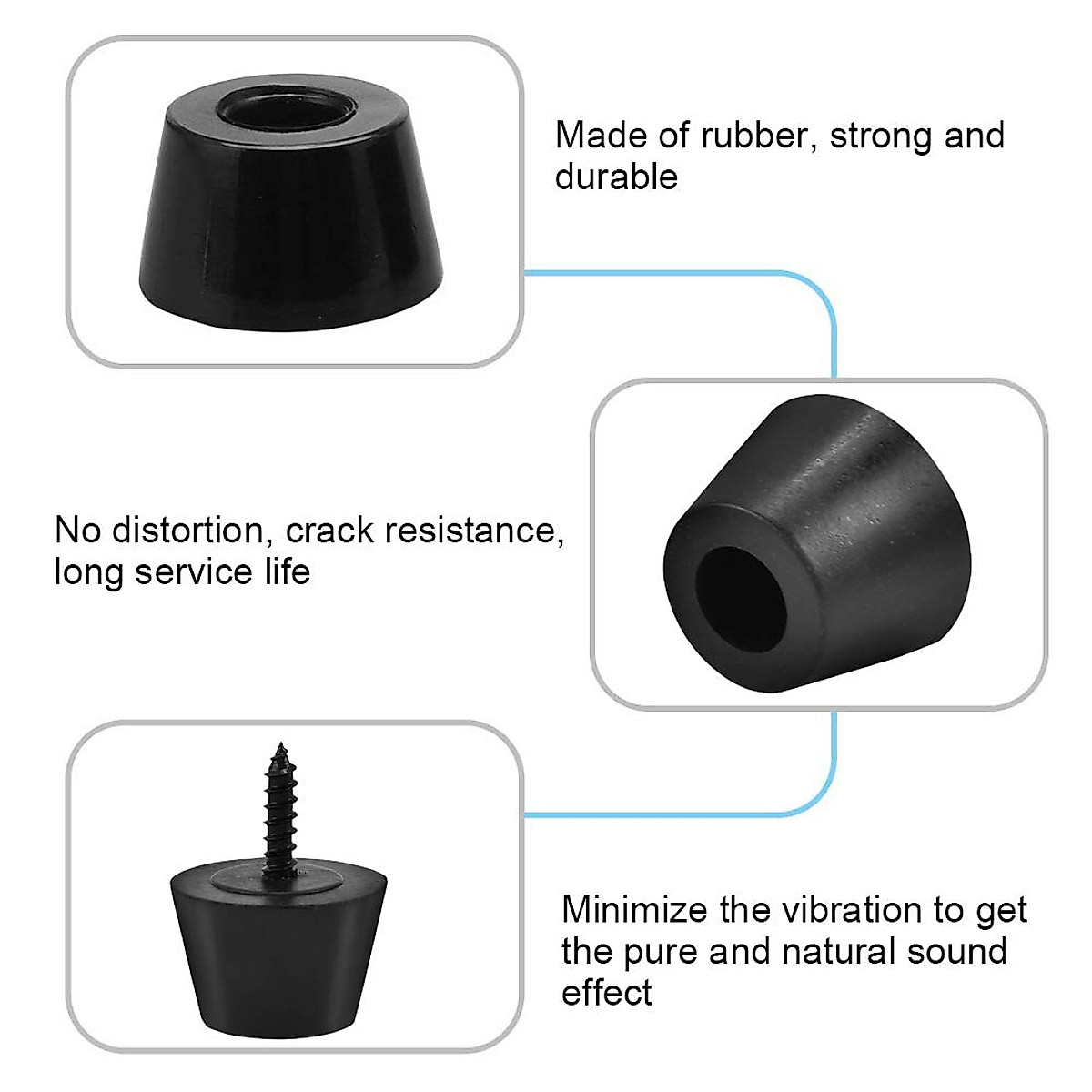 Made of rubber, strong and durable

No distortion, crack resistance, long service life

Minimize the vibration to get the pure and natural sound effect